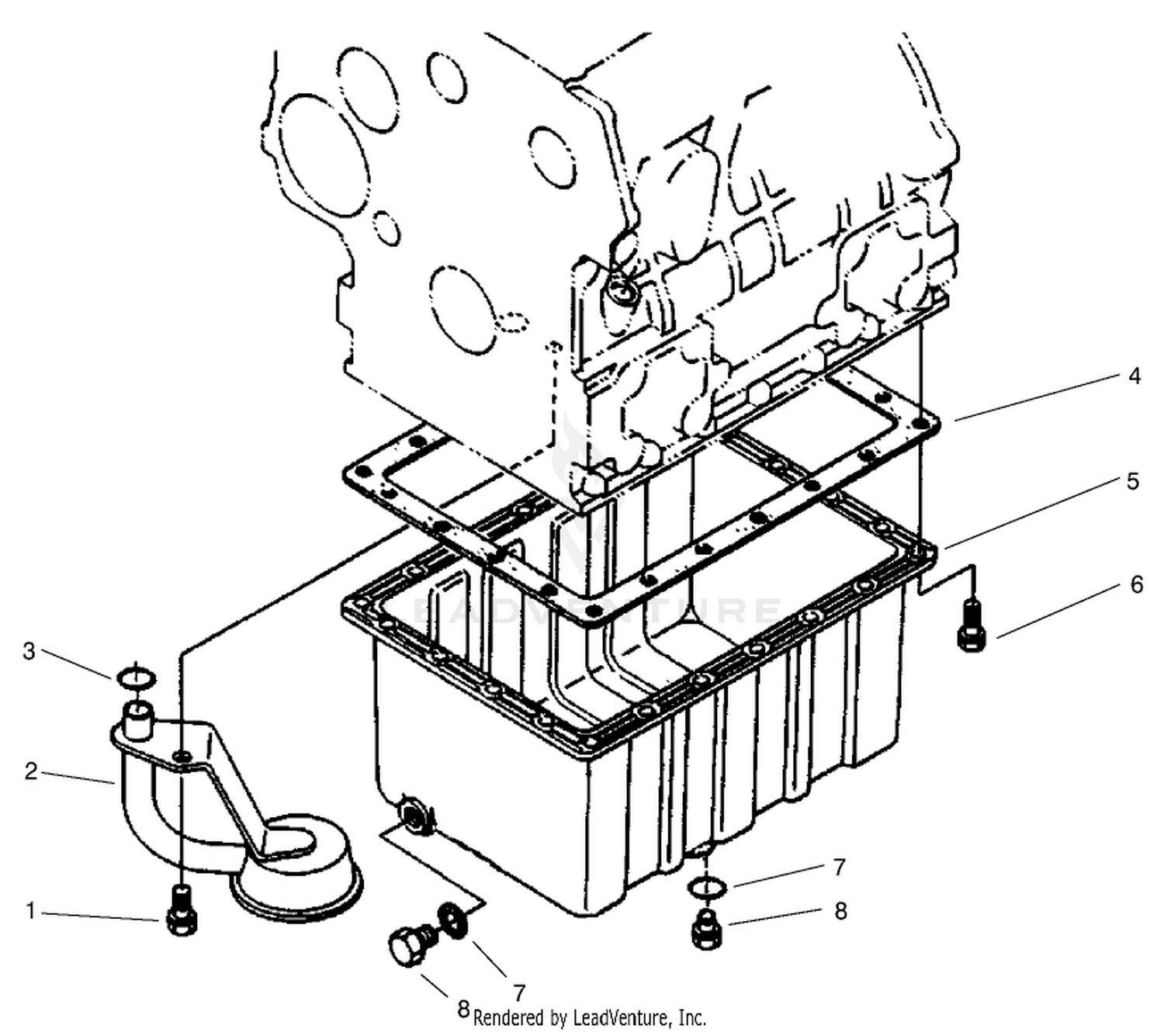 4
5
6
3
2
1
7
8
7
8
LEADVENTURE
Rendered by LeadVenture, Inc.