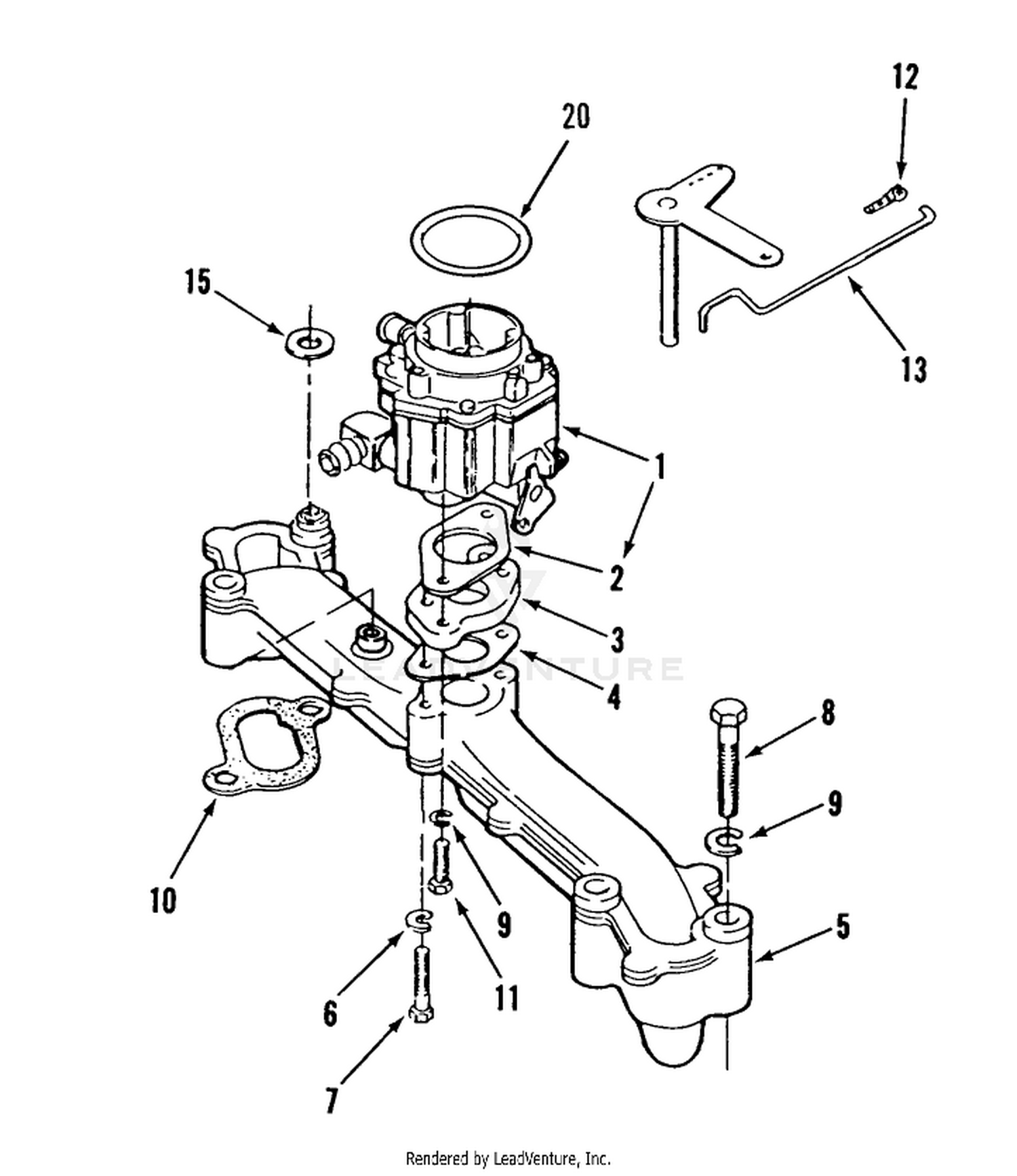 12
20
15
13
1
2
3
LEADVENTURE
4
8
9
10
9
5
11
6
7
Rendered by LeadVenture, Inc.