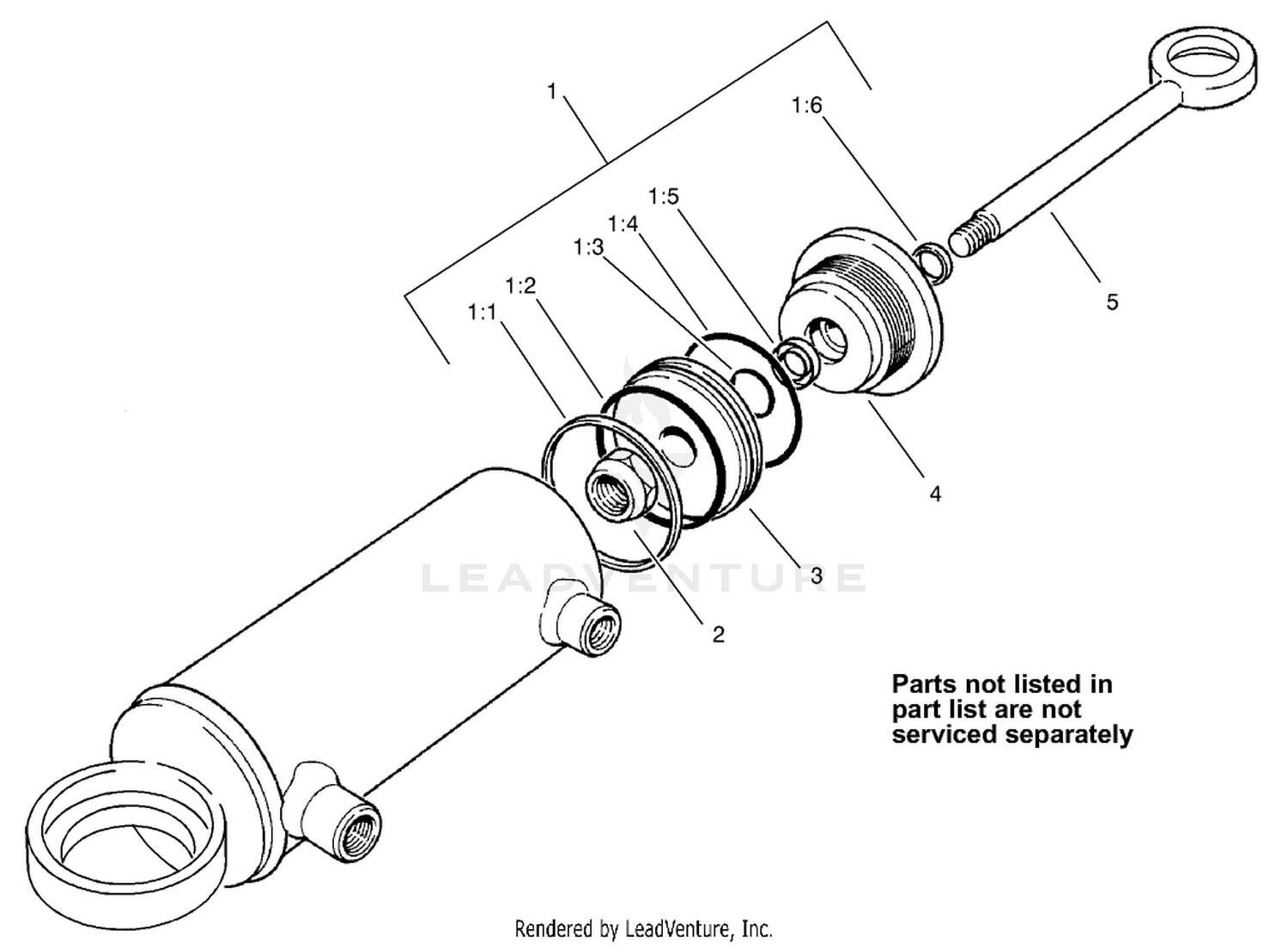 1
1:6
1:5
1:4
1:3
1:2
1:1
5
4
3
2
LEADVENTURE

Parts not listed in part list are not serviced separately

Rendered by LeadVenture, Inc.