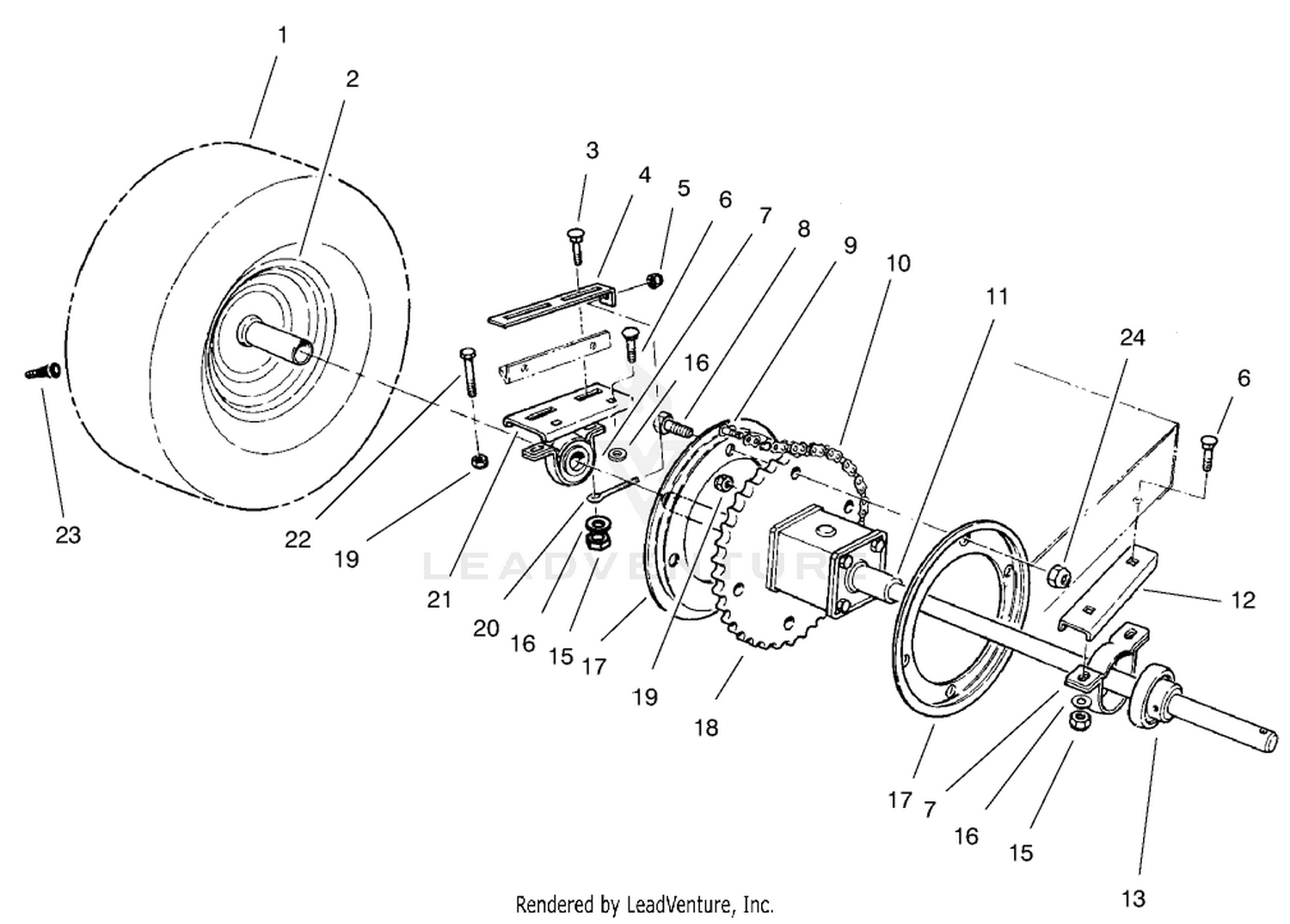 1
2
3
4
5
6
7
8
9
10
11
24
6
16
23
22
19
21
20
16
15
17
19
18
12
17
7
16
15
13

LEADVENTURE

Rendered by LeadVenture, Inc.