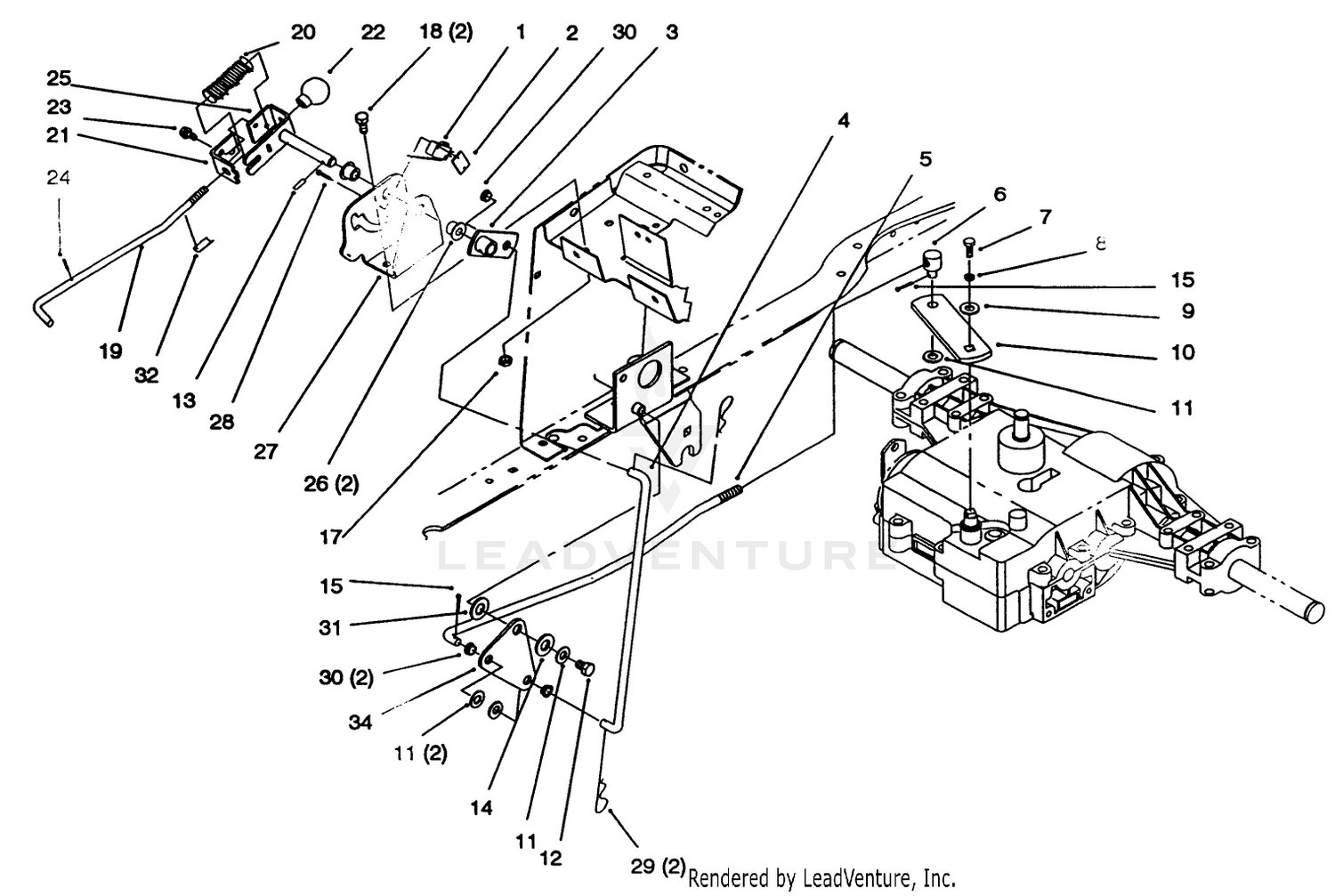 20
22
18 (2)
1
2
30
3
25
23
21
24
4
5
6
7
8
15
9
10
11
19
32
13
28
27
26 (2)
17
LEADVENTURE
15
31
30 (2)
34
11 (2)
14
11
12
29 (2)
Rendered by LeadVenture, Inc.