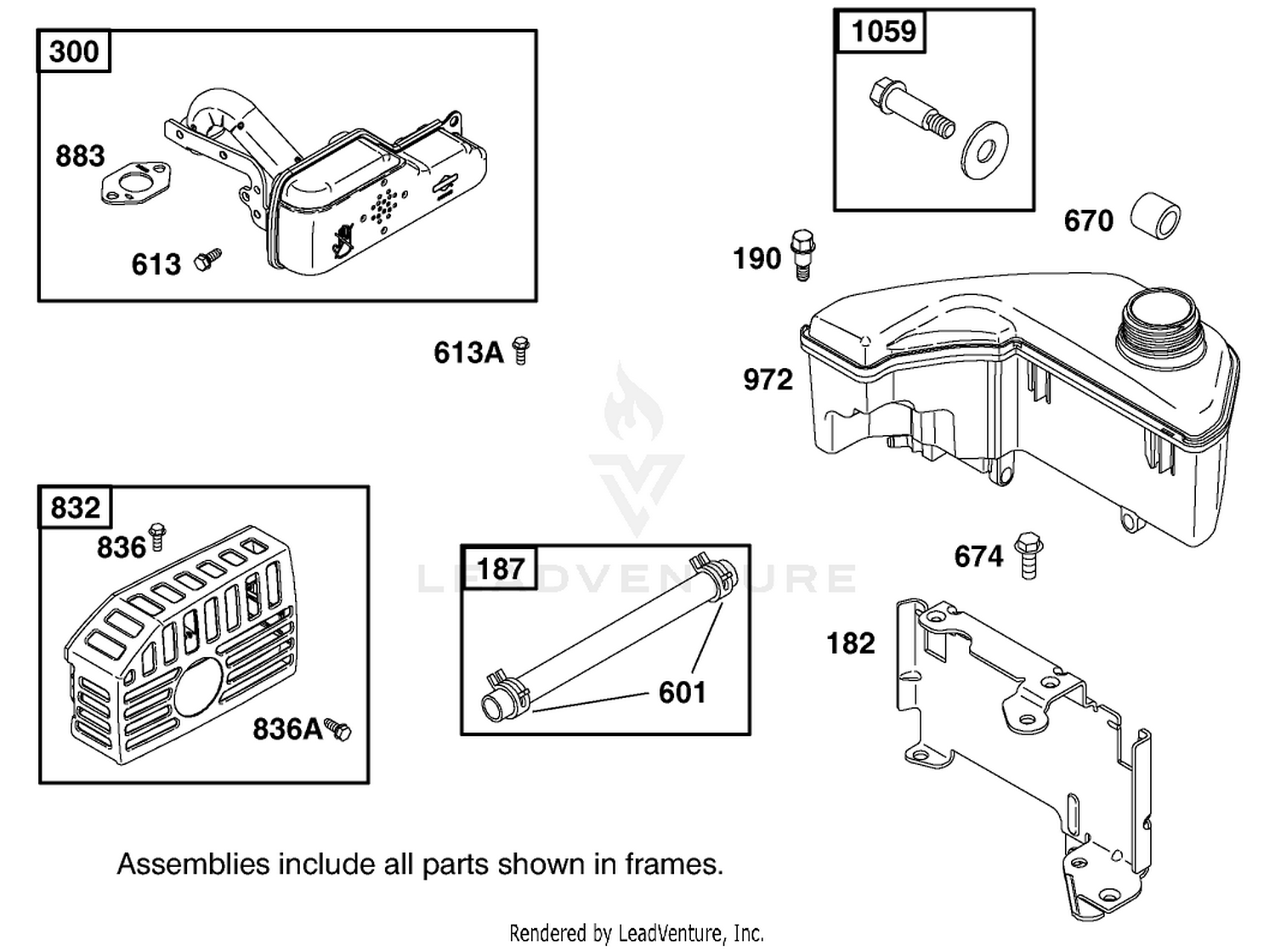 300

883

613

613A

1059

670

190

972

832

836

836A

187

601

674

182

LEADVENTURE

Assemblies include all parts shown in frames.

Rendered by LeadVenture, Inc.