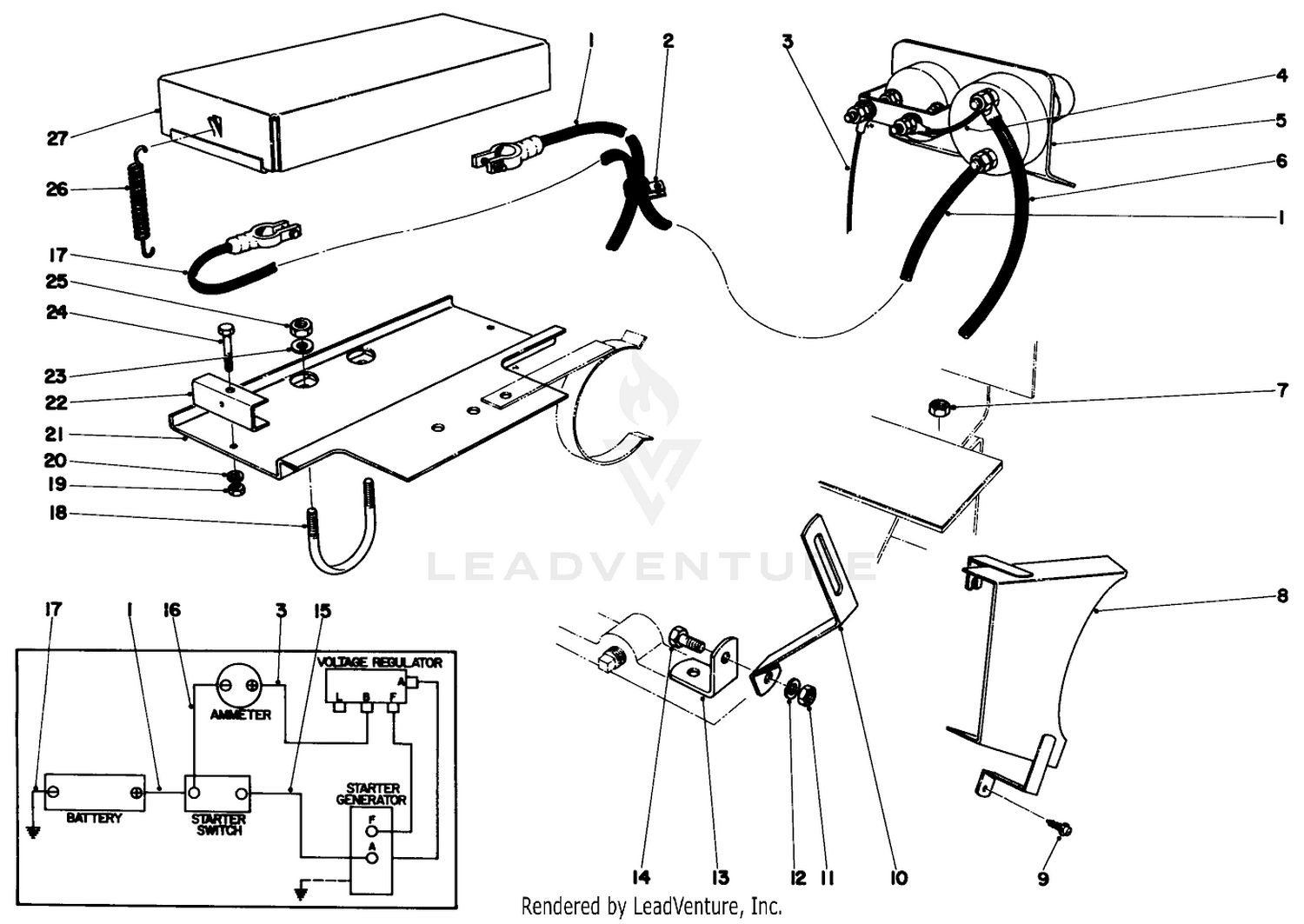 1
2
3
4
5
6
1
27
26
17
25
24
23
22
21
20
19
18
7
8
LEADVENTURE
17
1
16
3
15
VOLTAGE REGULATOR
A
L
B
F
AMMETER
BATTERY
STARTER SWITCH
STARTER GENERATOR
F
A
14
13
12
11
10
9
Rendered by LeadVenture, Inc.