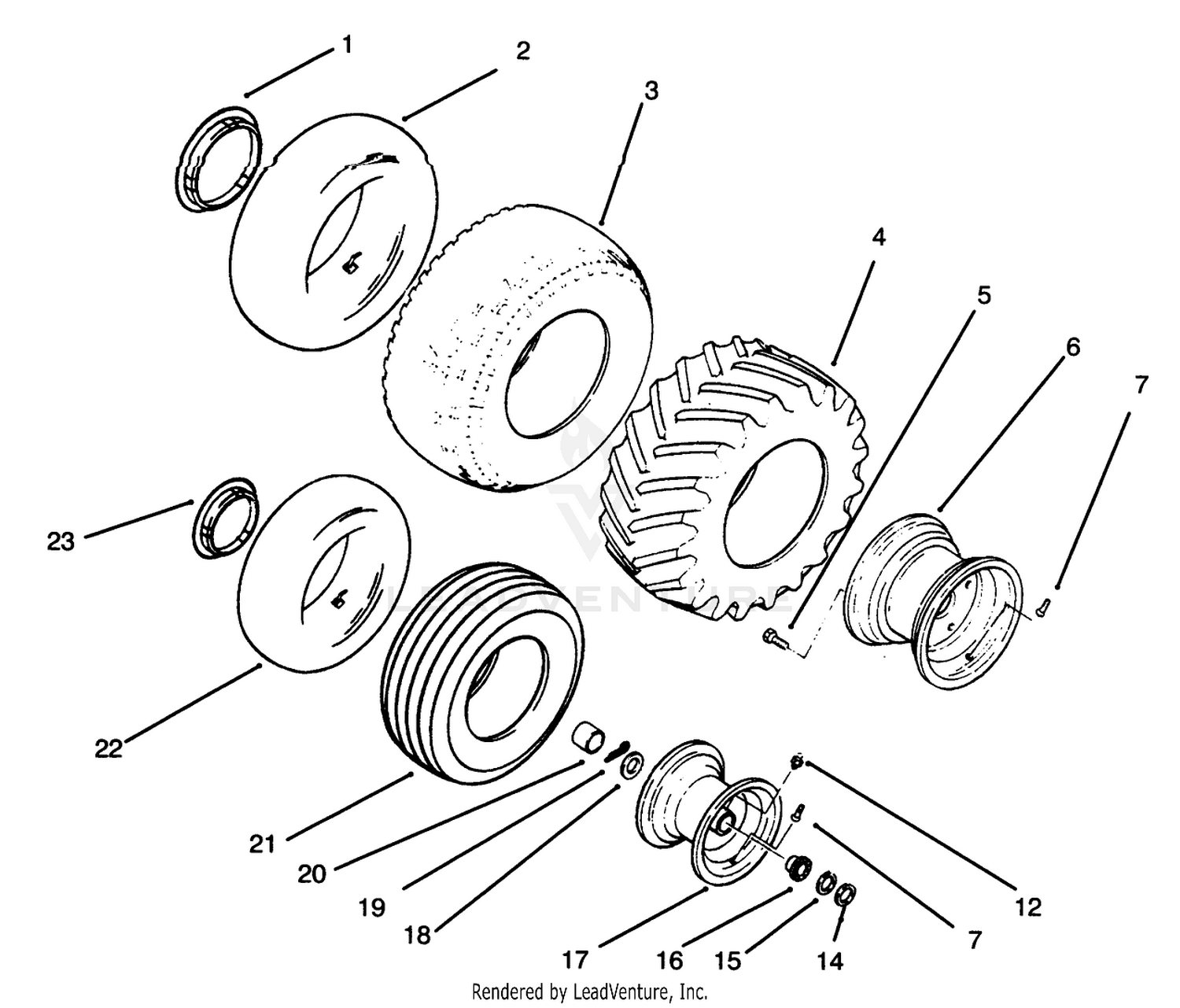 1
2
3
4
5
6
7
23
22
21
20
19
18
17
16
15
14
7
12
LEADVENTURE
Rendered by LeadVenture, Inc.