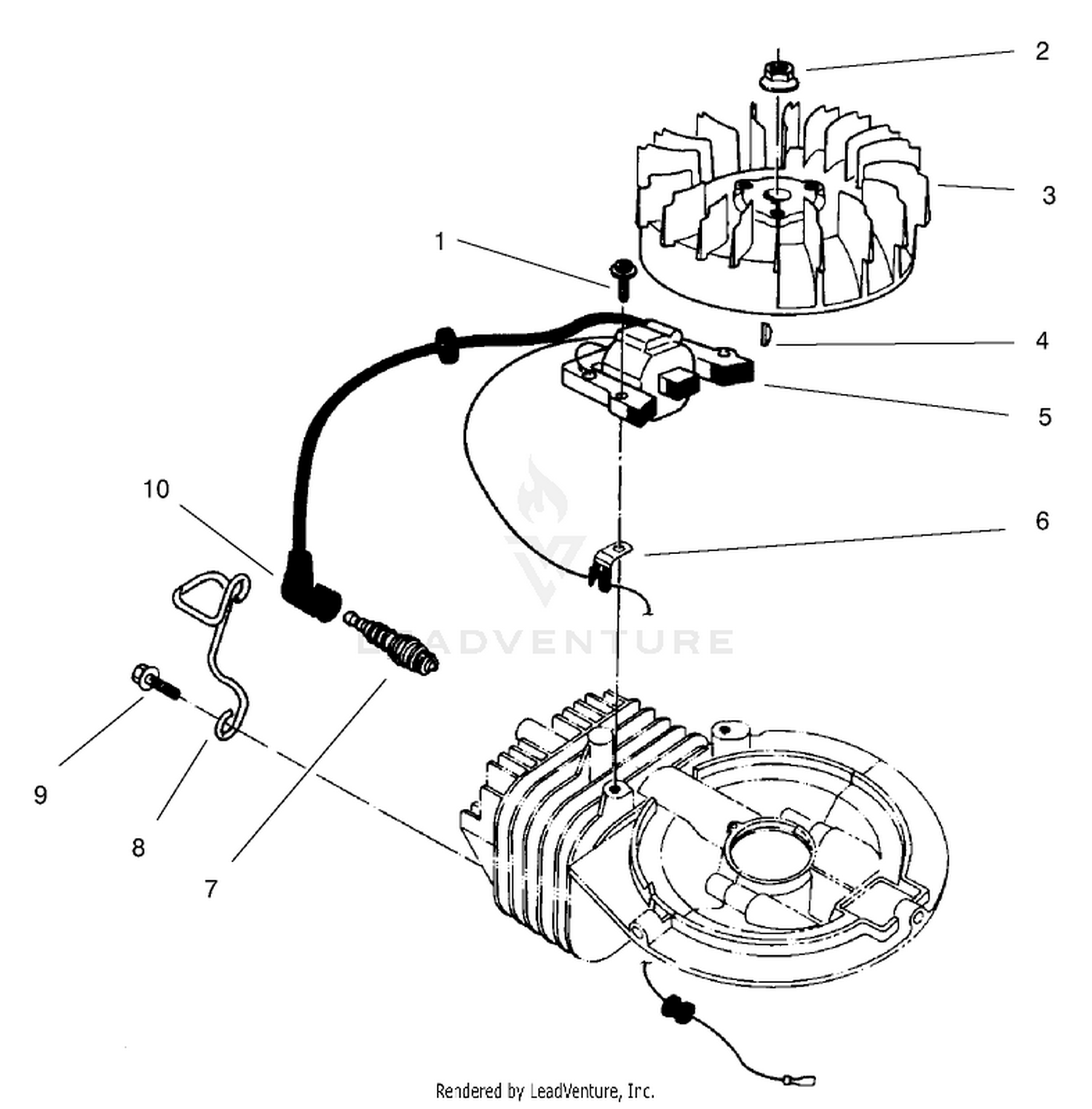 2
3
1
4
5
10
6
LEADVENTURE
9
8
7
Rendered by LeadVenture, Inc.