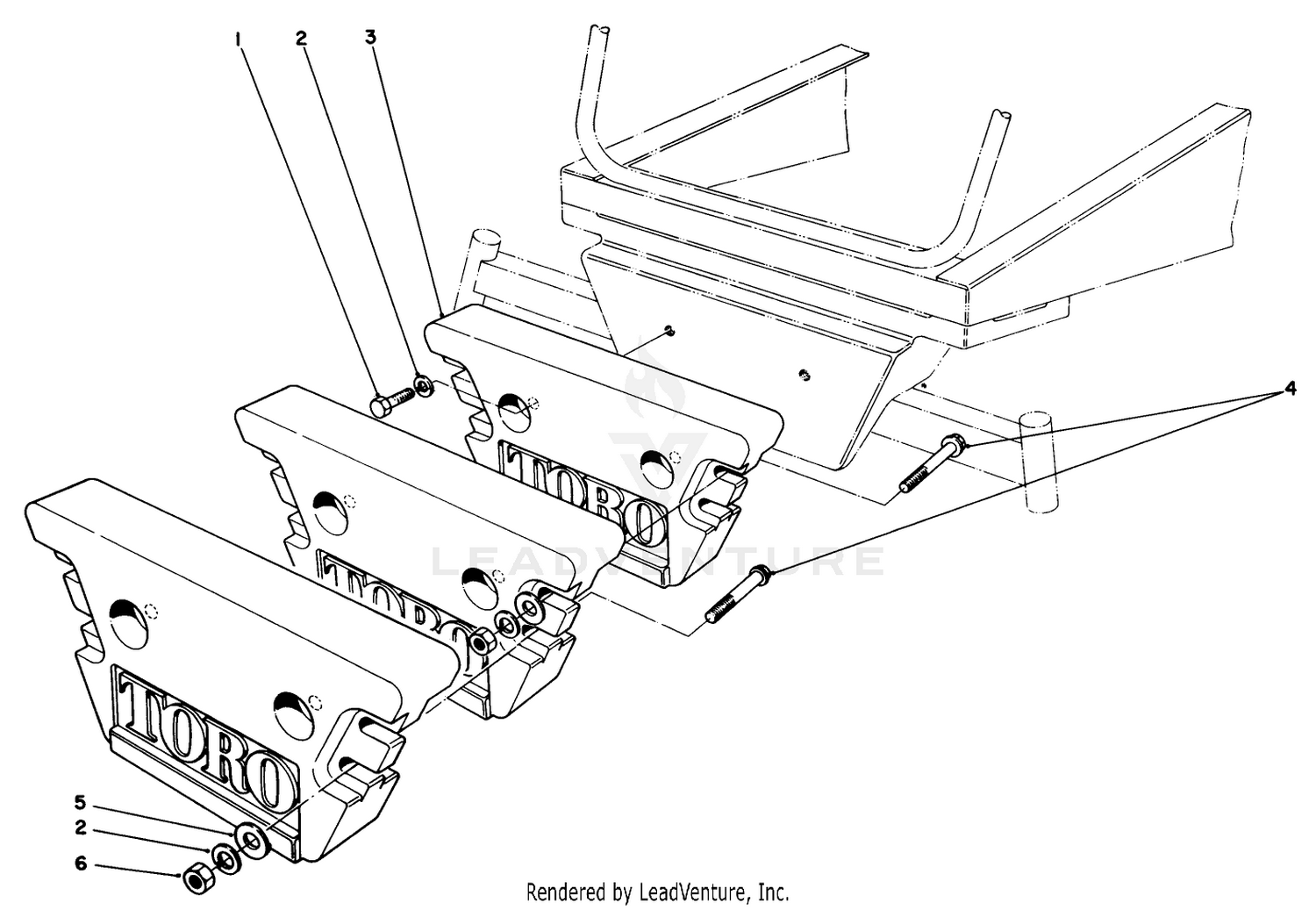 1
2
3
4
TORO
TORO
TORO
LEADVENTURE
5
2
6
Rendered by LeadVenture, Inc.