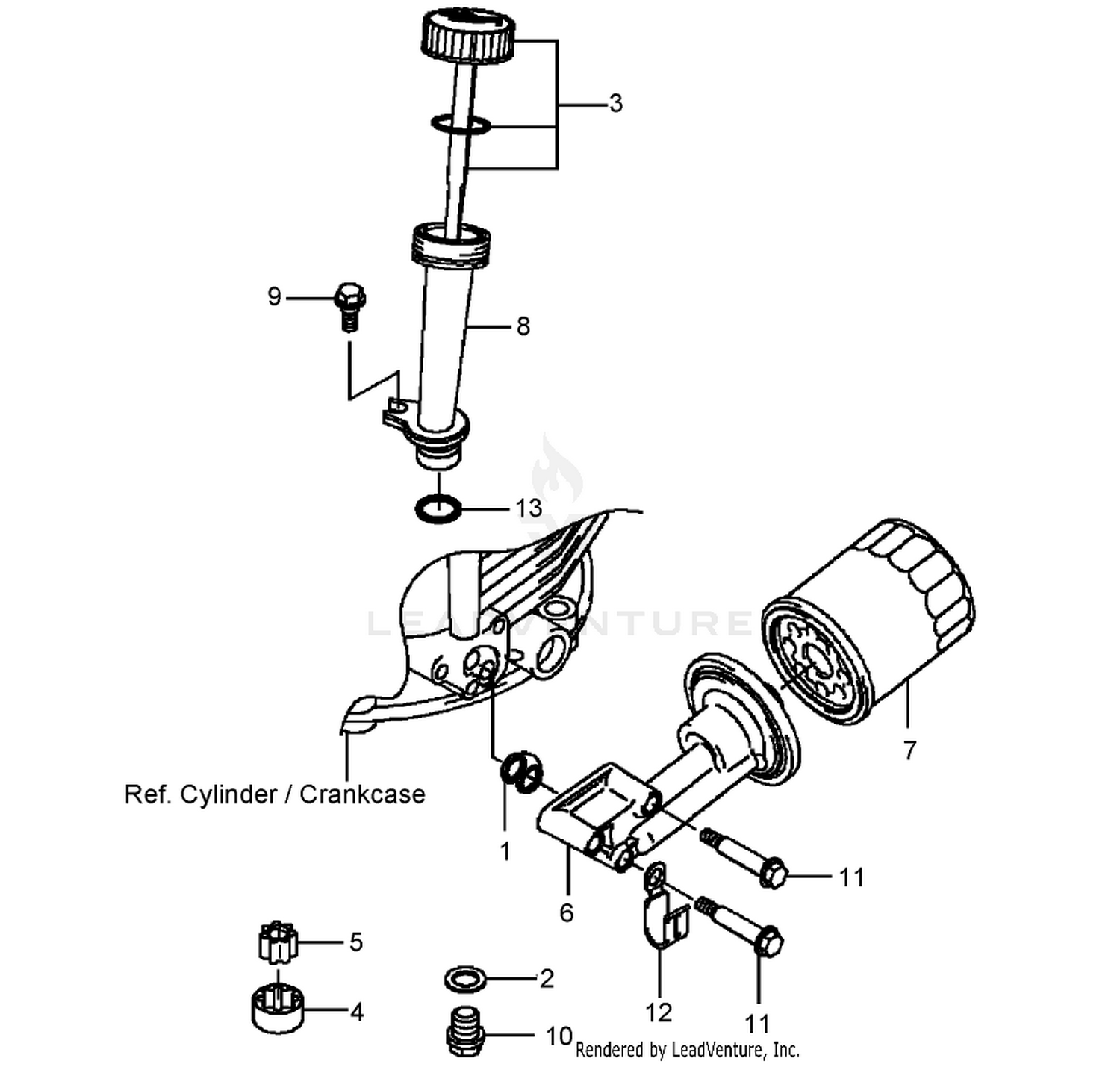 3

9

8

13

LEADVENTURE

7

Ref. Cylinder / Crankcase

1

6

11

5

2

12

11

4

10

Rendered by LeadVenture, Inc.