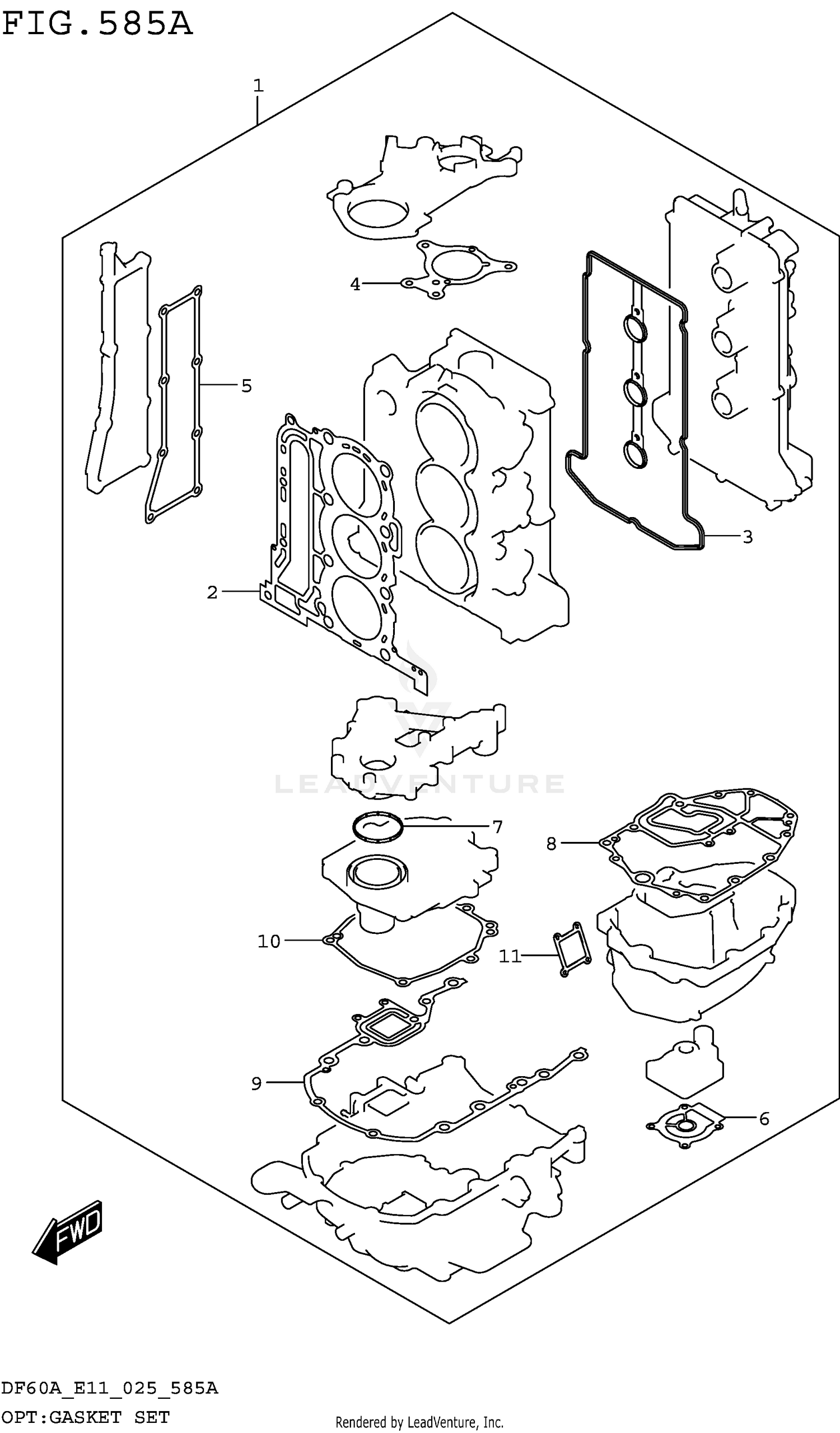 FIG.585A

1

4

5

3

2

LEADVENTURE

7

8

10

11

9

6

FWD

DF60A_E11_025_585A

OPT:GASKET SET

Rendered by LeadVenture, Inc.