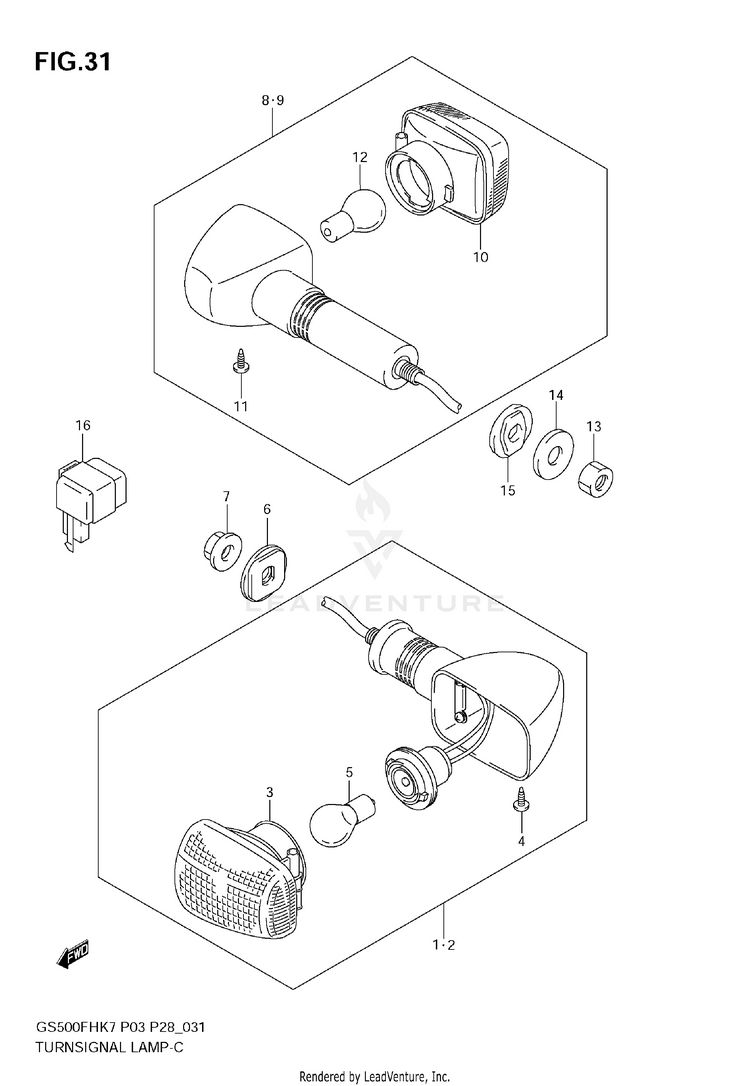 FIG.31

8·9

12

10

11

16

14

13

15

7

6

LEADVENTURE

5

3

4

1·2

FWD

GS500FHK7 P03 P28_031
TURNSIGNAL LAMP-C

Rendered by LeadVenture, Inc.