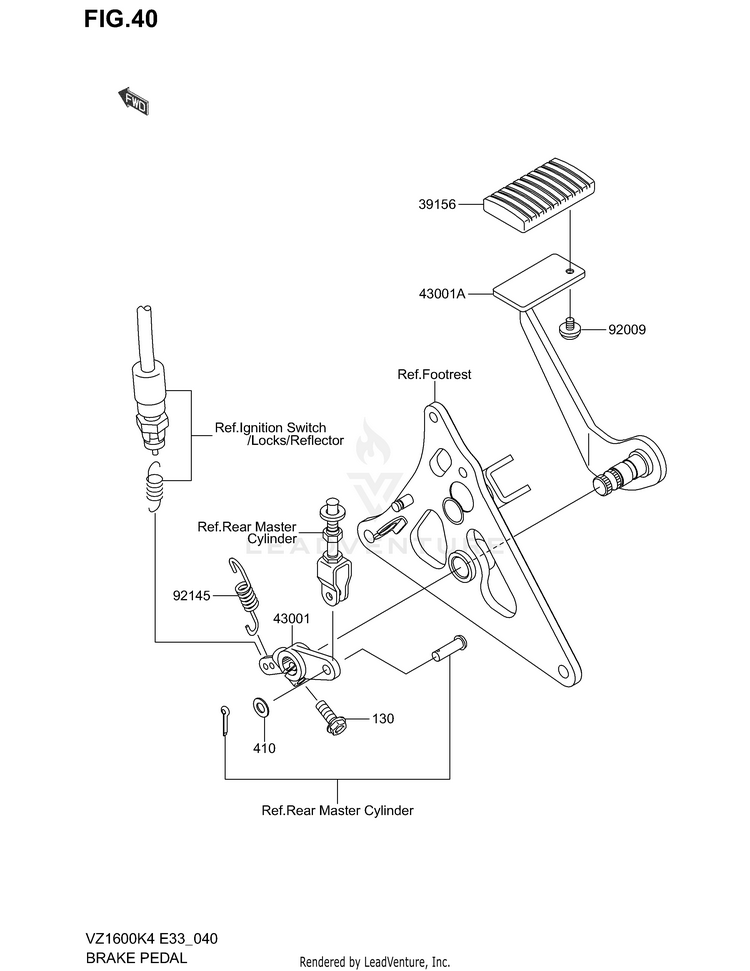 FIG.40

FWD

39156

43001A

92009

Ref.Footrest

Ref.Ignition Switch
/Locks/Reflector

Ref.Rear Master
Cylinder

LEADVENTURE

92145

43001

130

410

Ref.Rear Master Cylinder

VZ1600K4 E33_040
BRAKE PEDAL

Rendered by LeadVenture, Inc.