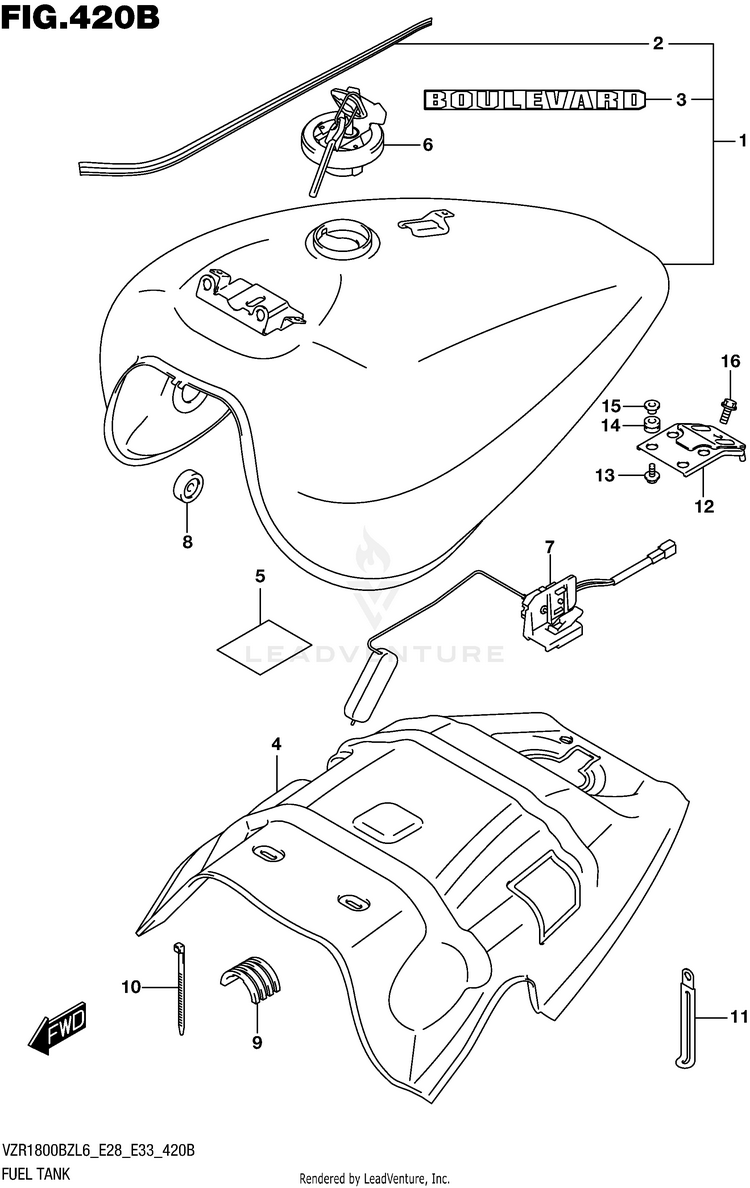 FIG.420B

2
BOULEVARD
3
1
6
16
15
14
13
12
8
7
5
LEADVENTURE
4
10
9
FWD
11

VZR1800BZL6_E28_E33_420B
FUEL TANK
Rendered by LeadVenture, Inc.