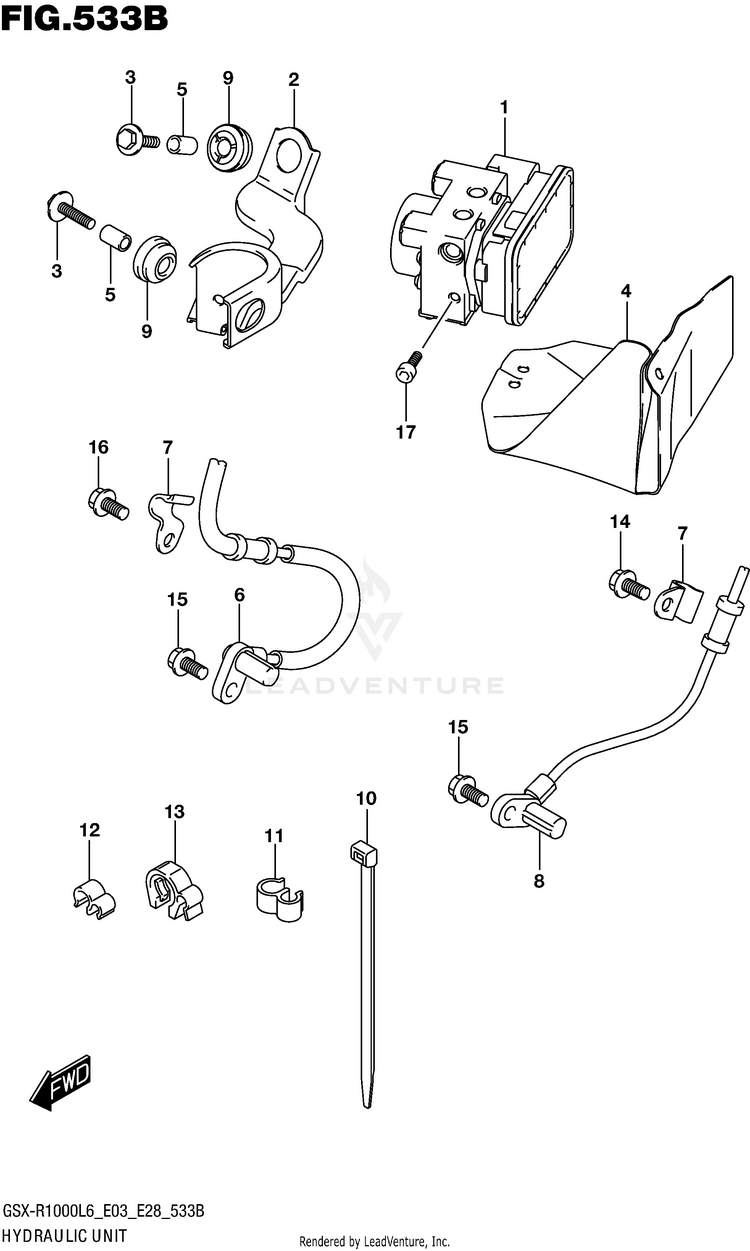 FIG.533B

3
5
9
2
1
3
5
9
4
17
16
7
14
7
15
6
LEADVENTURE
15
10
12
13
11
8
FWD

GSX-R1000L6_E03_E28_533B
HYDRAULIC UNIT

Rendered by LeadVenture, Inc.