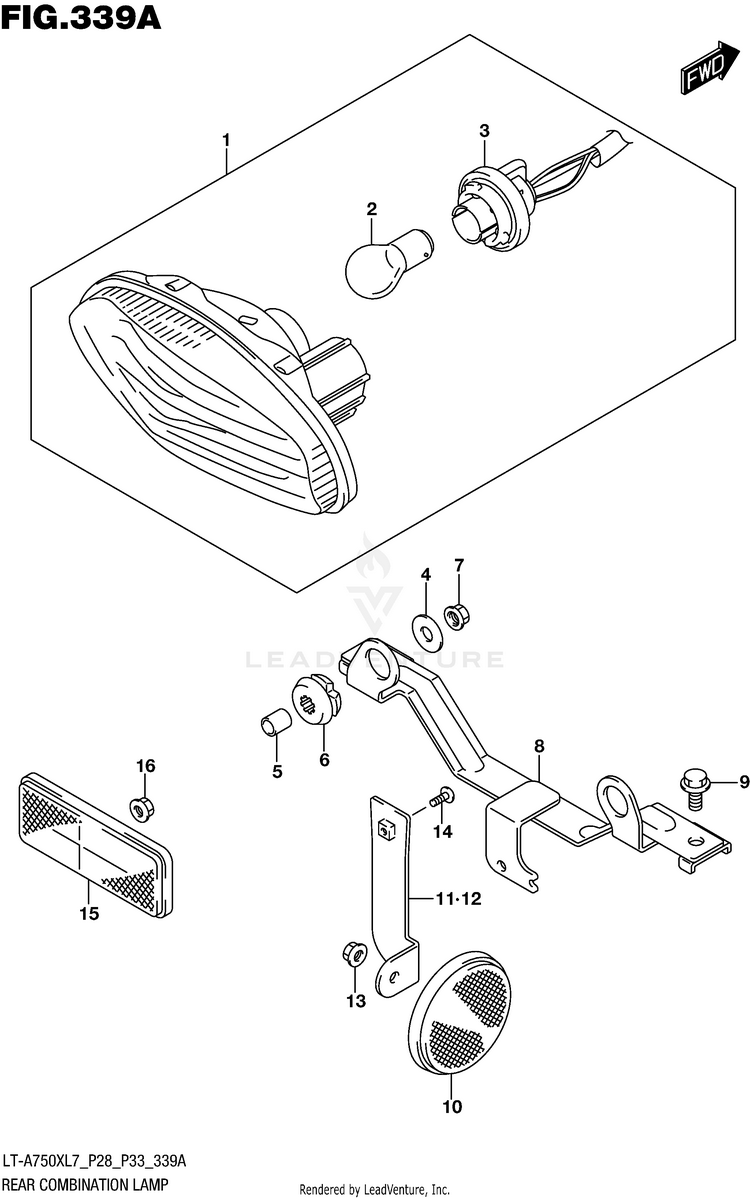 FIG.339A

FWD

1
2
3
4
7
LEADVENTURE
5
6
8
9
16
14
15
11·12
13
10

LT-A750XL7_P28_P33_339A
REAR COMBINATION LAMP

Rendered by LeadVenture, Inc.