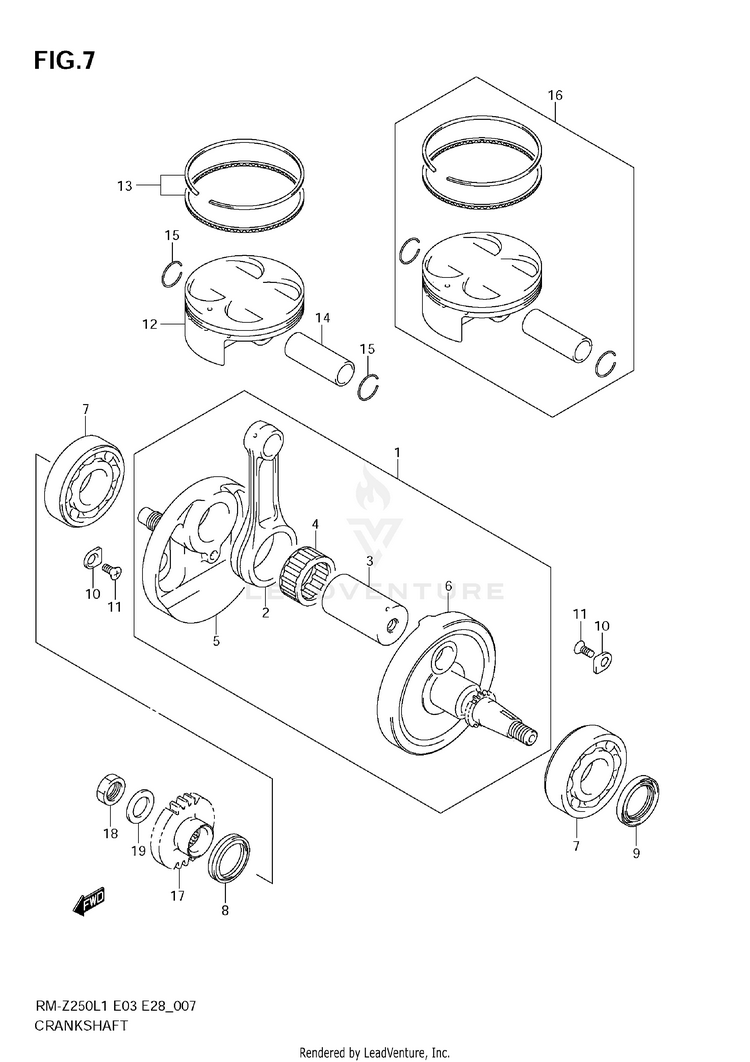 FIG.7

16

13

15

12

14

15

7

1

4

3

6

10

11

2

5

LEADVENTURE

11

10

18

19

17

8

7

9

FWD

RM-Z250L1 E03 E28_007
CRANKSHAFT

Rendered by LeadVenture, Inc.