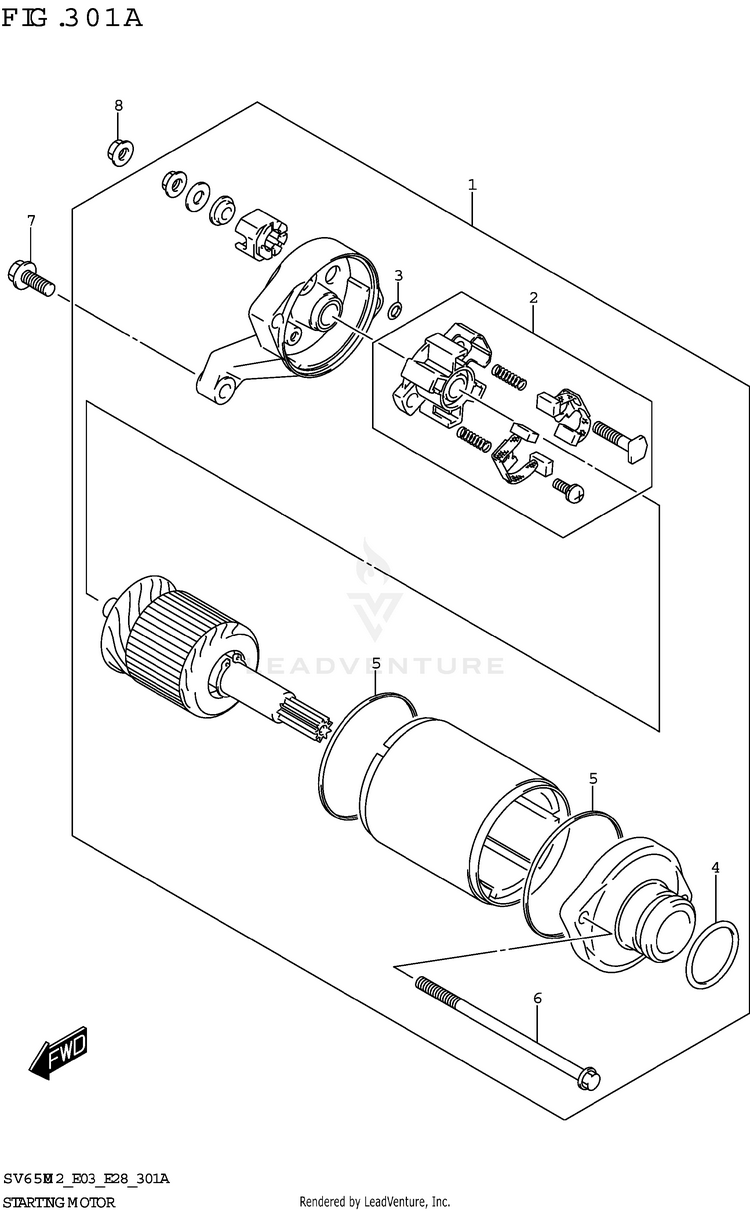 FIG.301A

8

1

7

3

2

LEADVENTURE

5

5

4

6

FWD

SV650M2_E03_E28_301A
STARTING MOTOR

Rendered by LeadVenture, Inc.