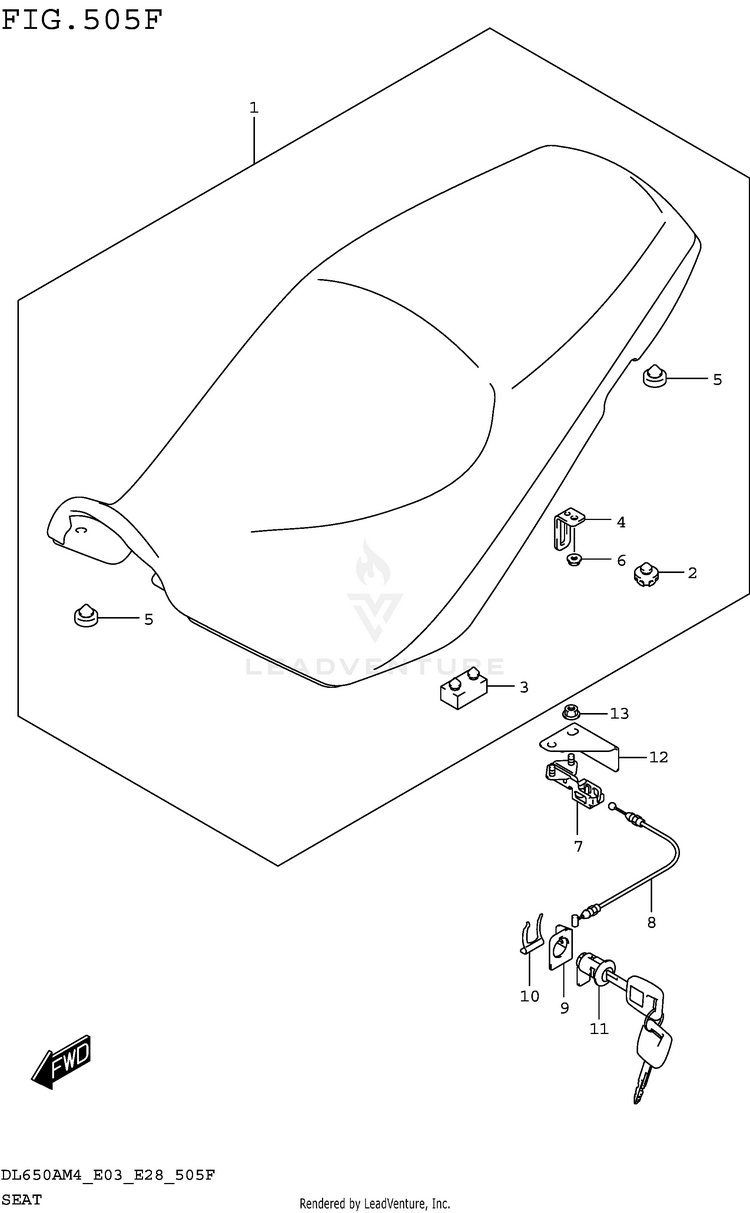 FIG.505F

1

5

4

6

2

5

LEADVENTURE

3

13

12

7

8

10

9

11

FWD

DL650AM4_E03_E28_505F
SEAT

Rendered by LeadVenture, Inc.