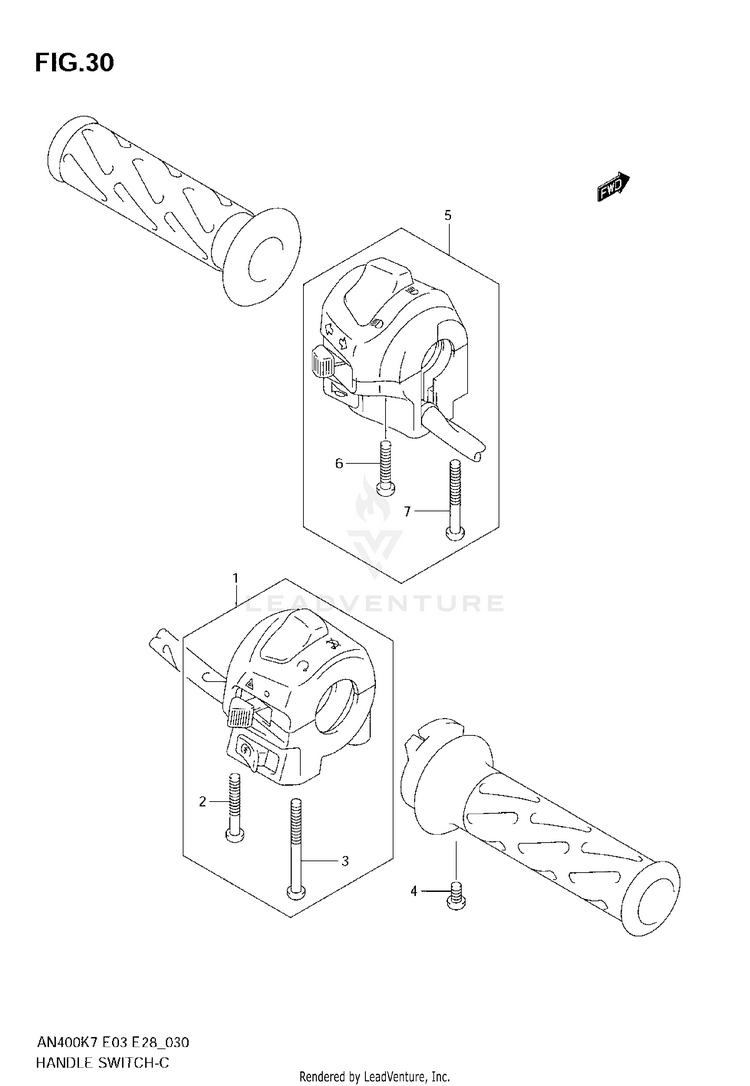 FIG.30

FWD

5

6

7

LEADVENTURE

1

2

3

4

AN400K7 E03 E28_030
HANDLE SWITCH-C

Rendered by LeadVenture, Inc.