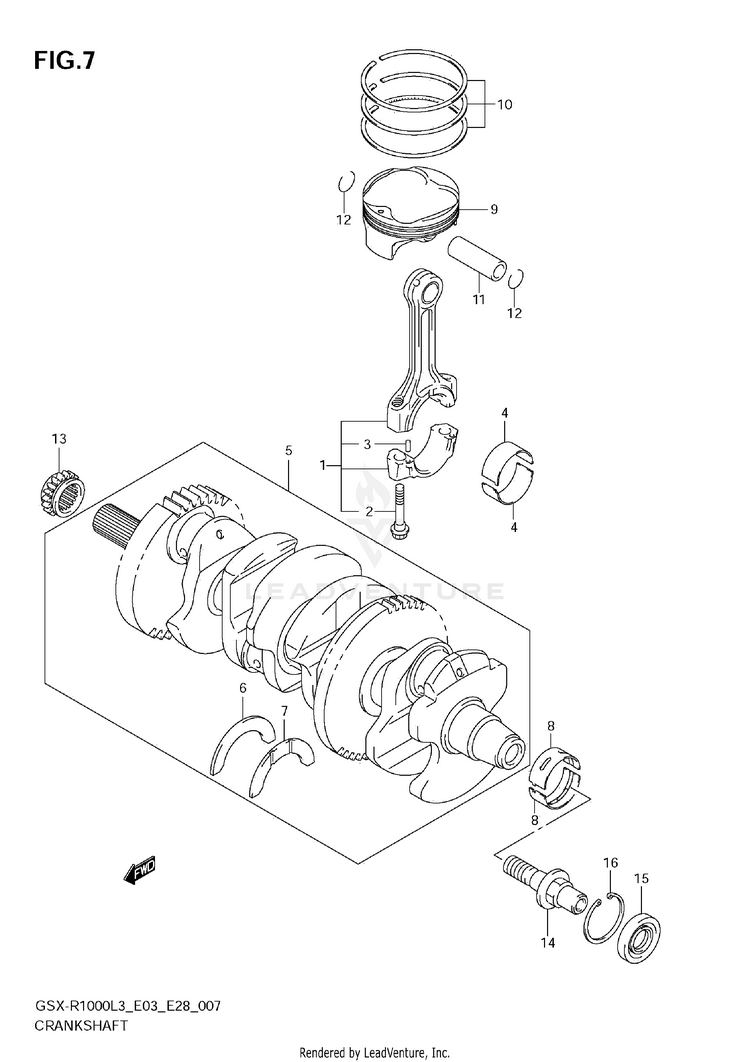 FIG.7

10

12

9

11

12

13

5

3

1

2

4

4

LEADVENTURE

6

7

8

8

FWD

16

15

14

GSX-R1000L3_E03_E28_007
CRANKSHAFT

Rendered by LeadVenture, Inc.