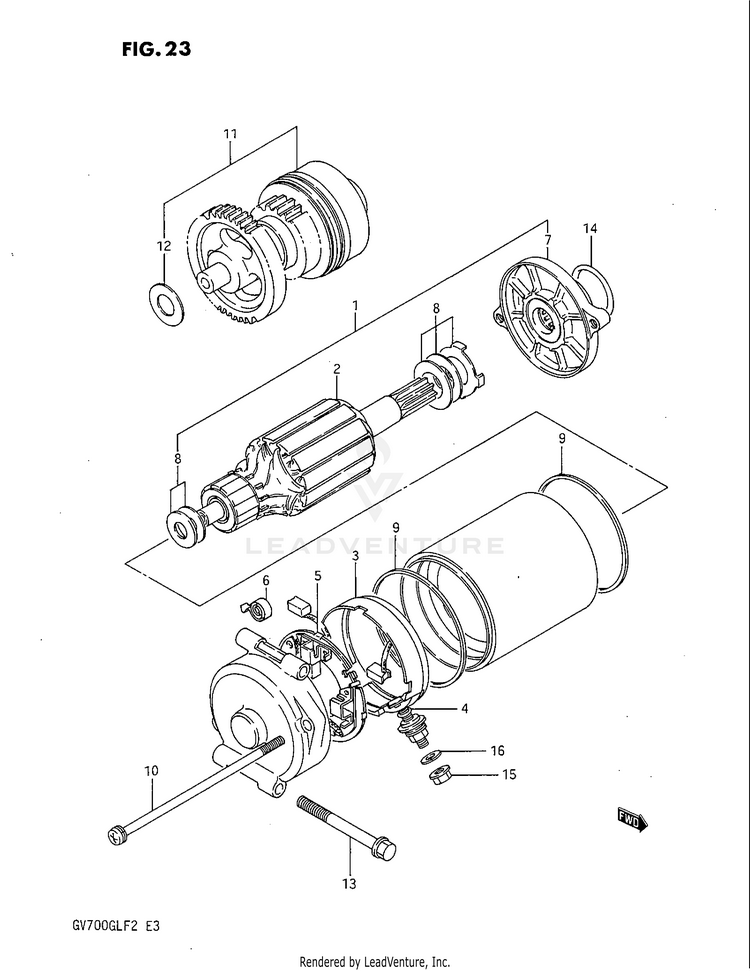 FIG. 23

11
12
7
14
1
8
2
9
8
LEADVENTURE
6
5
3
9
4
16
15
10
13
FWD

GV700GLF2 E3

Rendered by LeadVenture, Inc.