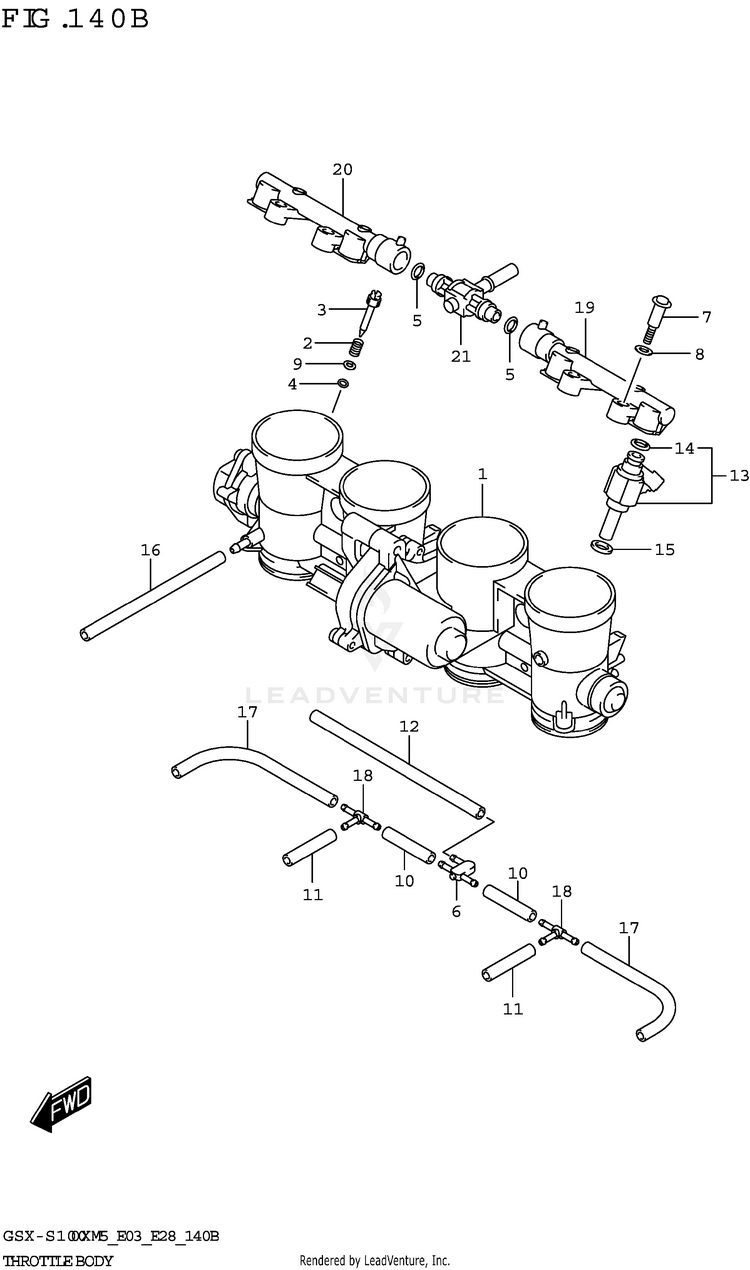 FIG.140B

20
3
2
9
4
5
21
5
19
7
8
14
13
15
1
16
LEADVENTURE
17
12
18
11
10
6
10
18
17
11
FWD

GSX-S1000XM5_E03_E28_140B
THROTTLE BODY
Rendered by LeadVenture, Inc.