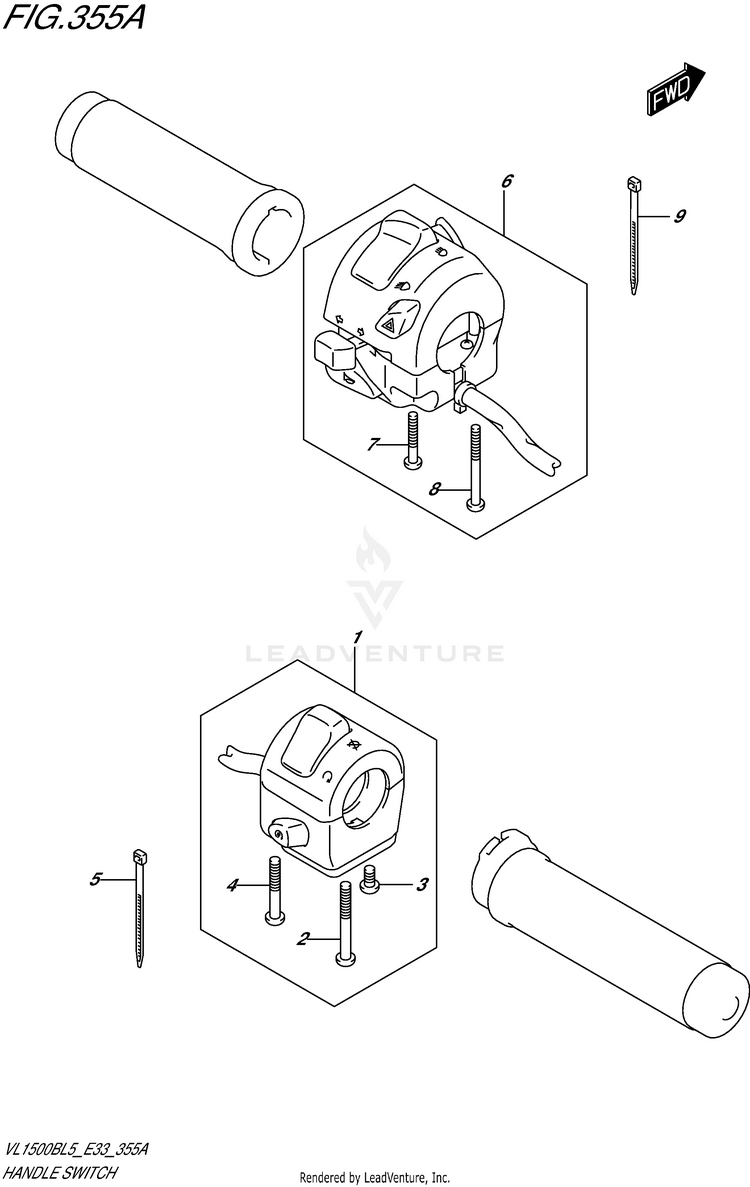 FIG.355A

FWD

6

9

7

8

LEADVENTURE

1

5

4

3

2

VL1500BL5_E33_355A
HANDLE SWITCH

Rendered by LeadVenture, Inc.