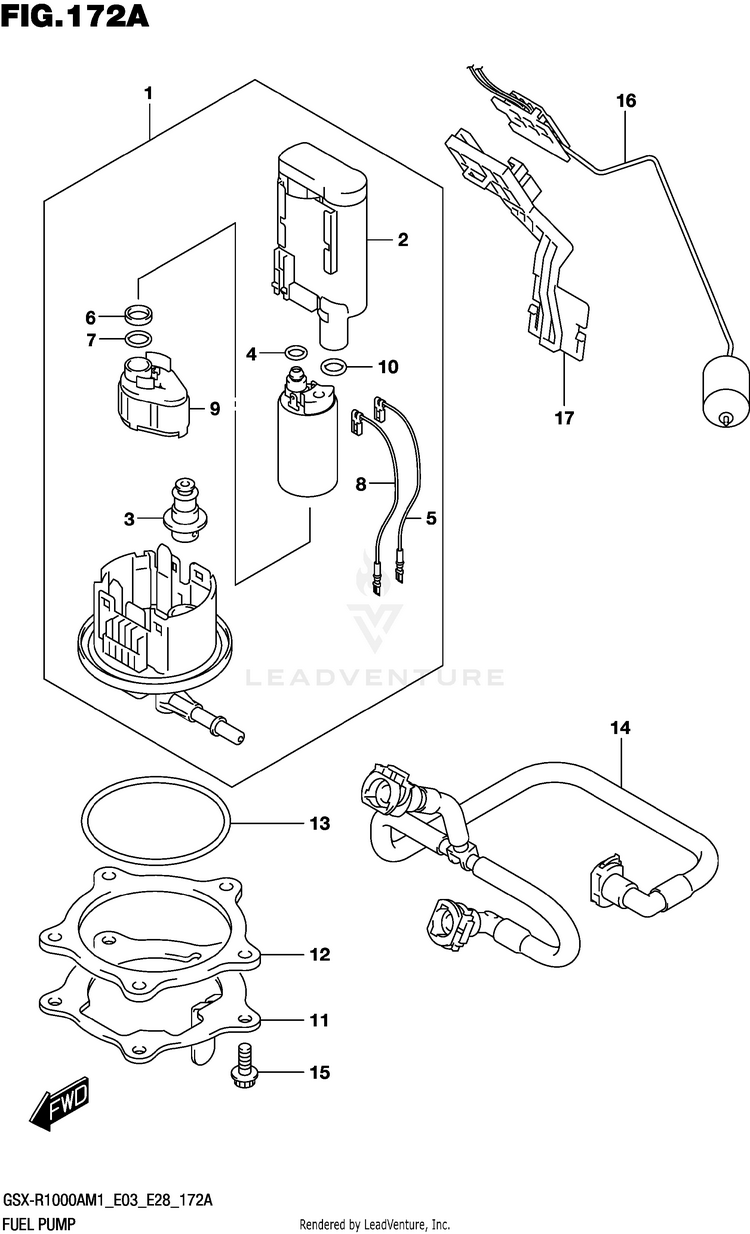 FIG.172A

1
16
2
6
7
4
10
9
17
3
8
5
LEADVENTURE
14
13
12
11
15
FWD

GSX-R1000AM1_E03_E28_172A
FUEL PUMP
Rendered by LeadVenture, Inc.