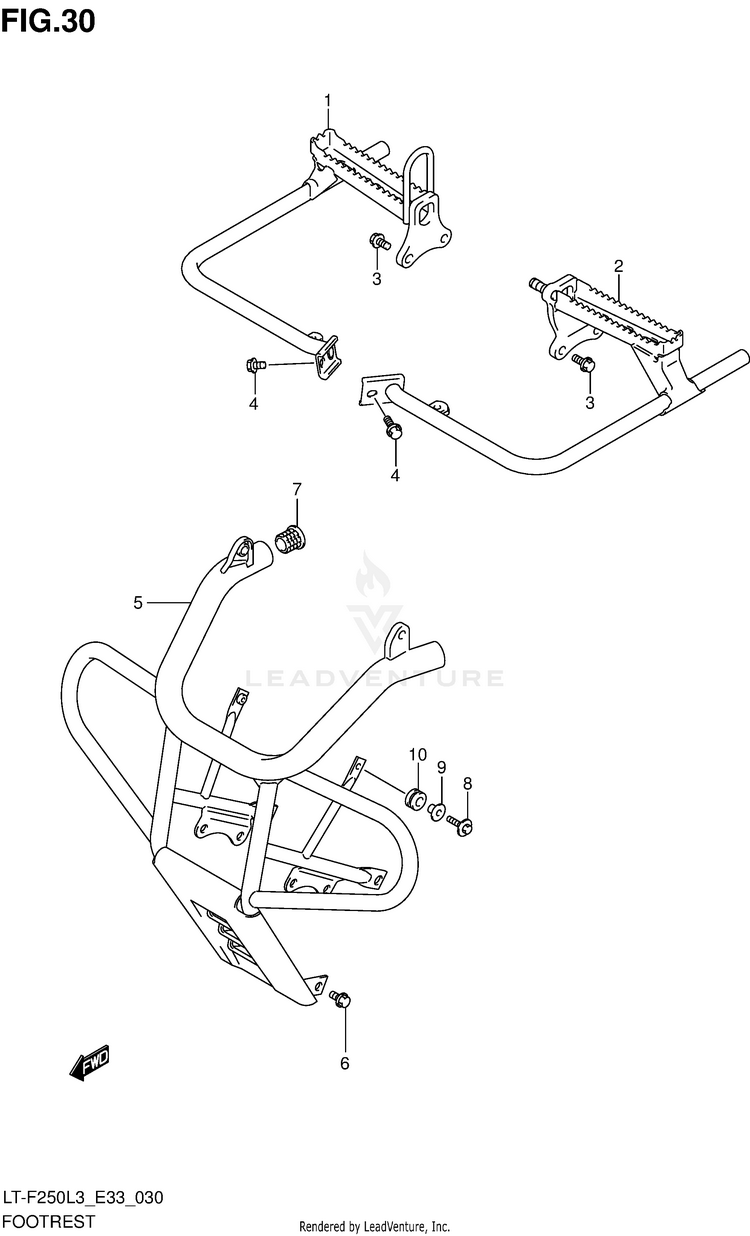 FIG.30

1

3

2

4

3

4

7

5

LEADVENTURE

10

9

8

6

FWD

LT-F250L3_E33_030

FOOTREST

Rendered by LeadVenture, Inc.