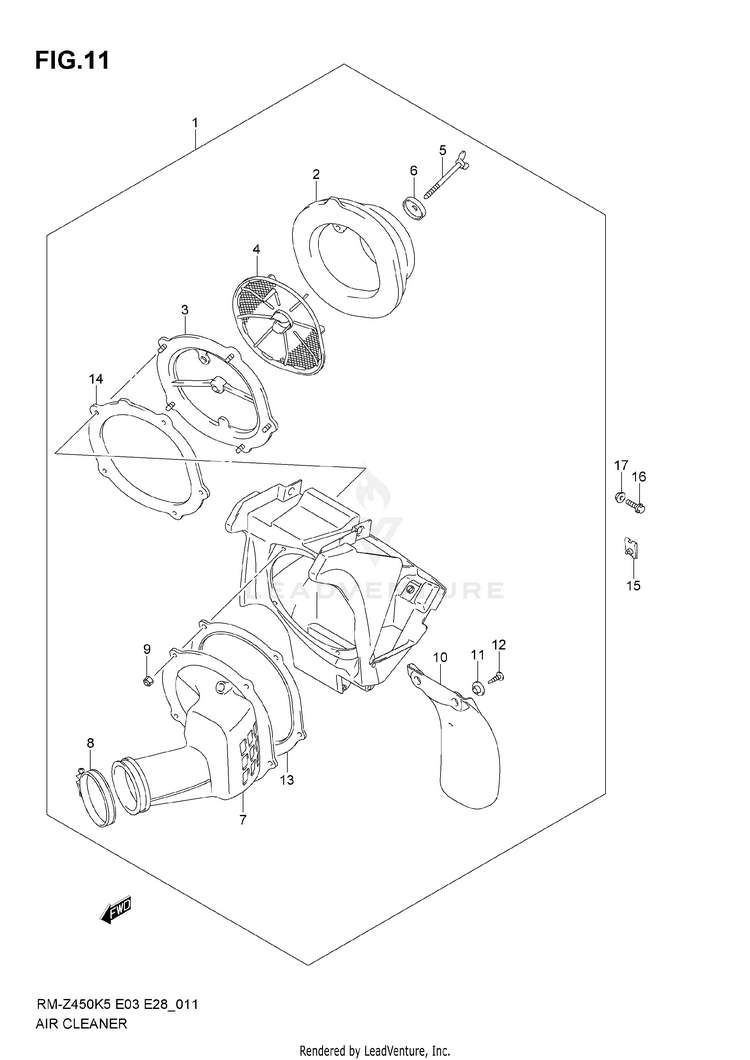 FIG.11

1
2
6
5
4
3
14
17
16
15
LEADVENTURE
9
10
11
12
8
13
7
FWD

RM-Z450K5 E03 E28_011
AIR CLEANER

Rendered by LeadVenture, Inc.