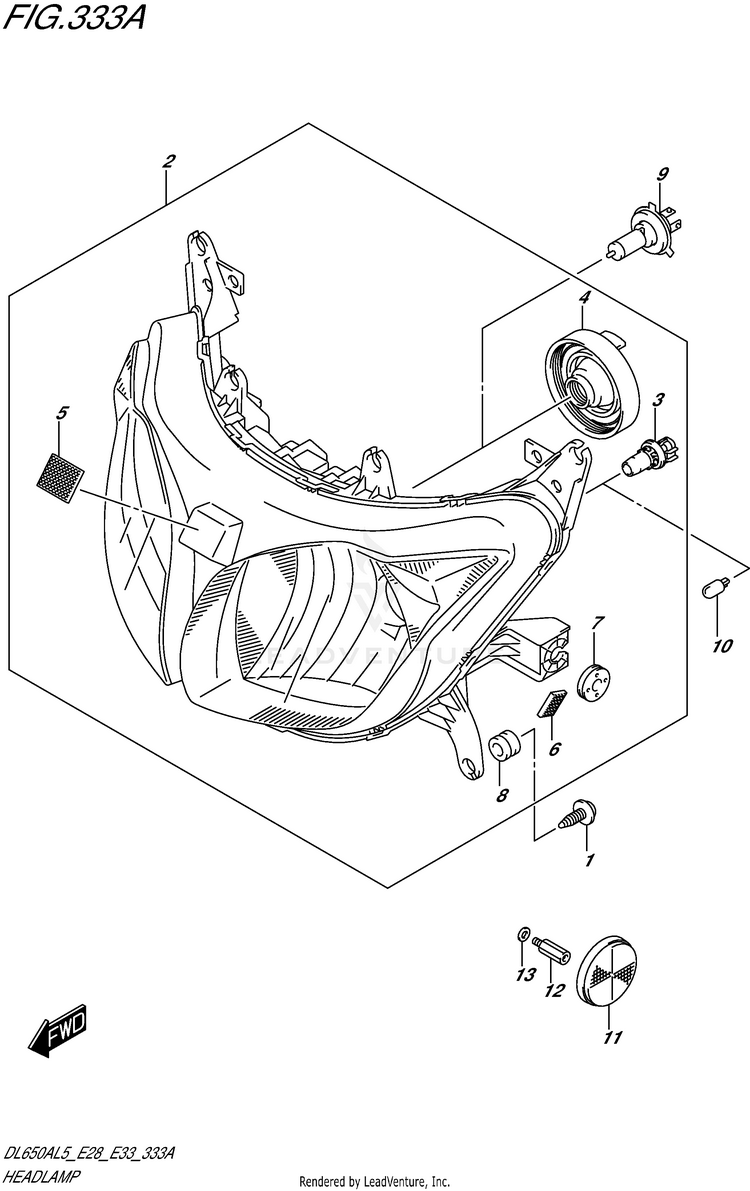 FIG.333A

2
9
4
3
5
7
10
6
8
1
13
12
11
FWD

DL650AL5_E28_E33_333A
HEADLAMP

Rendered by LeadVenture, Inc.