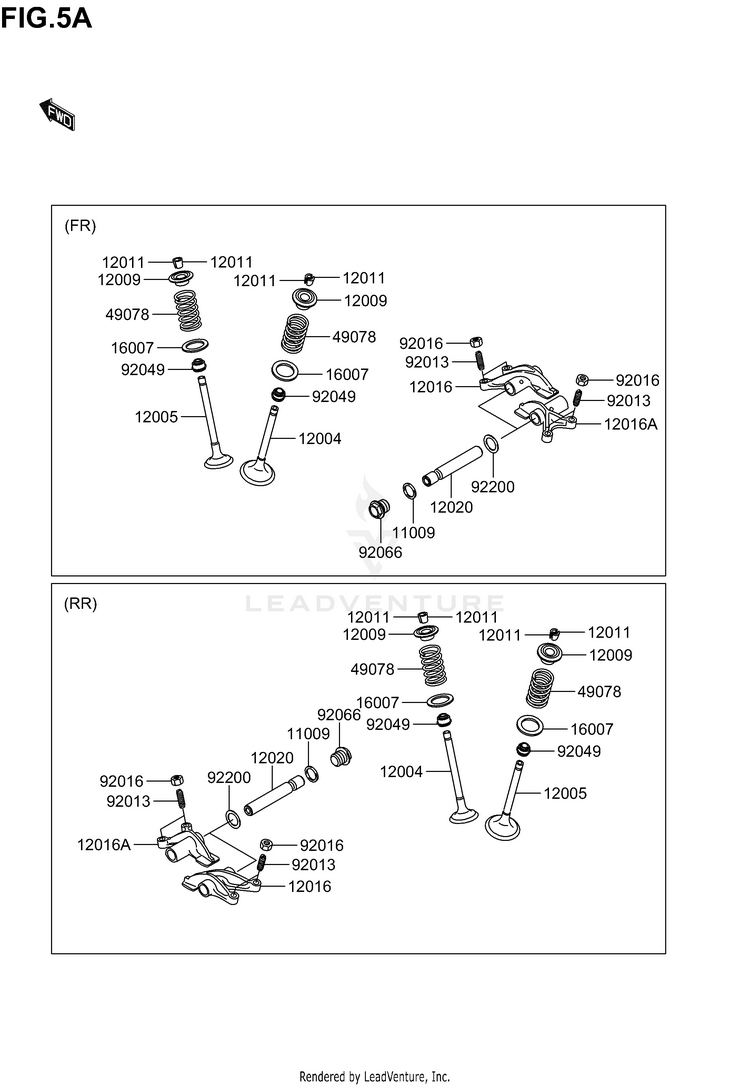 FIG.5A

FWD

(FR)

12011 12011
12009
49078
16007
92049
12005
12011 12011
12009
49078
16007
92049
12004
92016
92013
12016
92016
92013
12016A
92200
12020
11009
92066

LEADVENTURE

(RR)

12011 12011
12009
49078
16007
92049
12004
12011 12011
12009
49078
16007
92049
12005
92066
11009
12020
92200
92016
92013
12016A
92016
92013
12016

Rendered by LeadVenture, Inc.