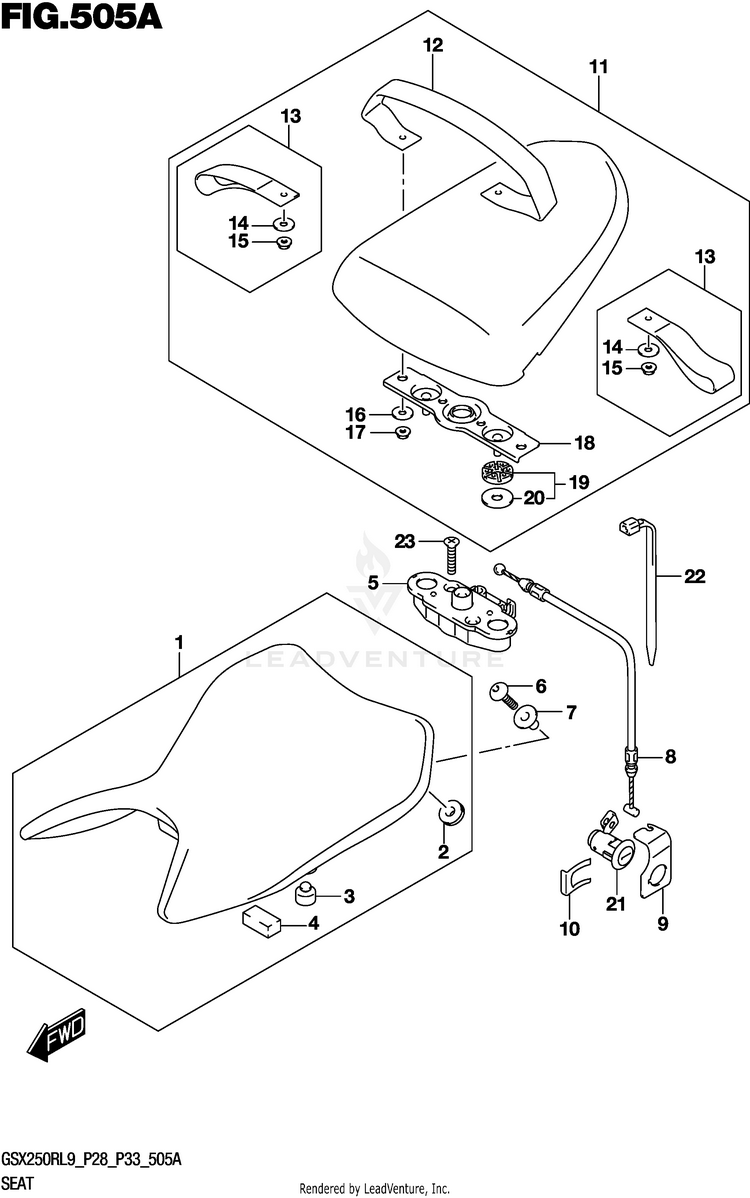 FIG.505A

12
11
13
14
15
13
14
15
16
17
18
19
20
23
5
22
LEADVENTURE
1
6
7
8
2
3
4
21
10
9
FWD

GSX250RL9_P28_P33_505A
SEAT

Rendered by LeadVenture, Inc.