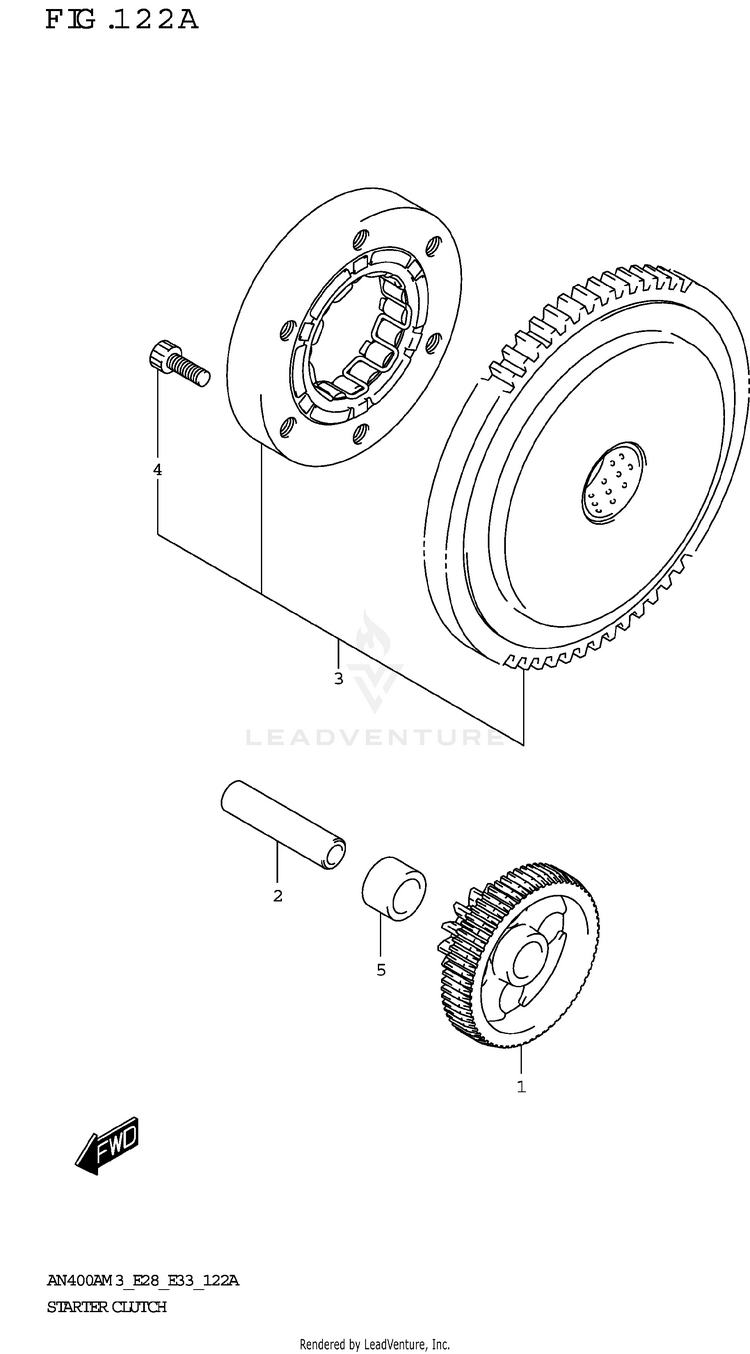 FIG.122A

4

3

LEADVENTURE

2

5

1

FWD

AN400AM3_E28_E33_122A
STARTER CLUTCH

Rendered by LeadVenture, Inc.