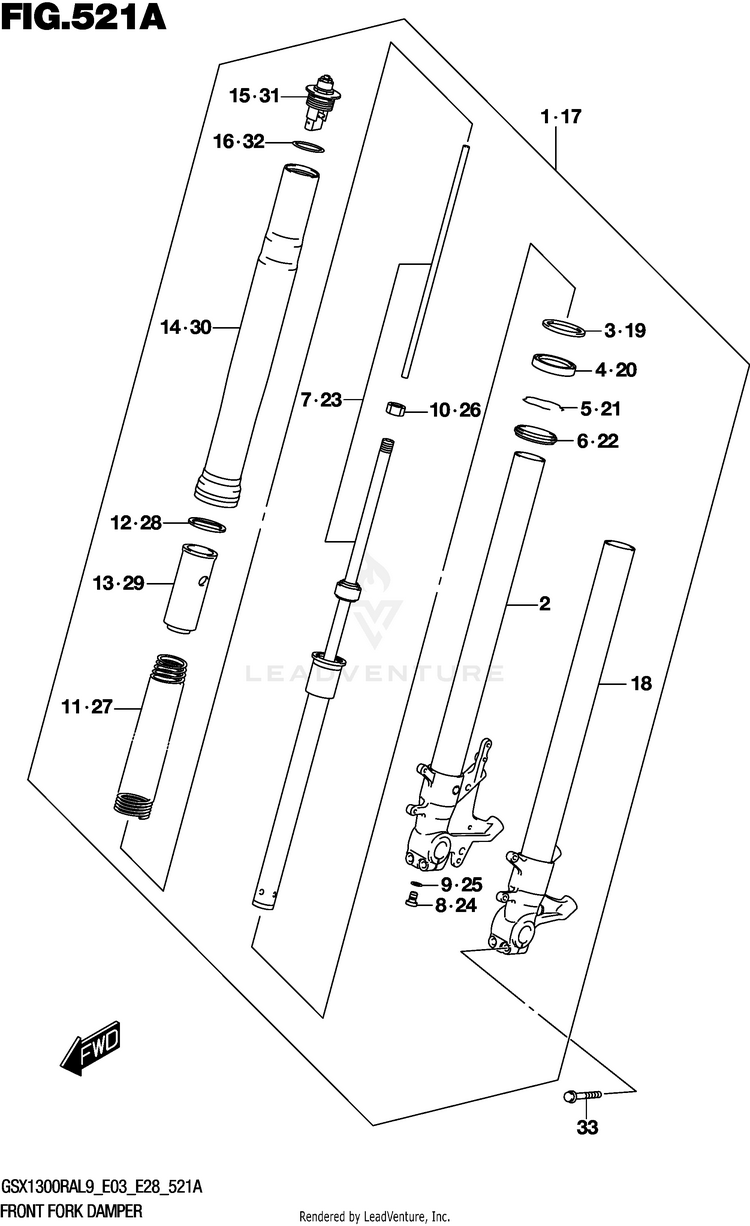 FIG.521A

15·31
16·32
1·17
14·30
3·19
4·20
7·23
10·26
5·21
6·22
12·28
13·29
2
LEADVENTURE
11·27
18
9·25
8·24
FWD
33

GSX1300RAL9_E03_E28_521A
FRONT FORK DAMPER
Rendered by LeadVenture, Inc.