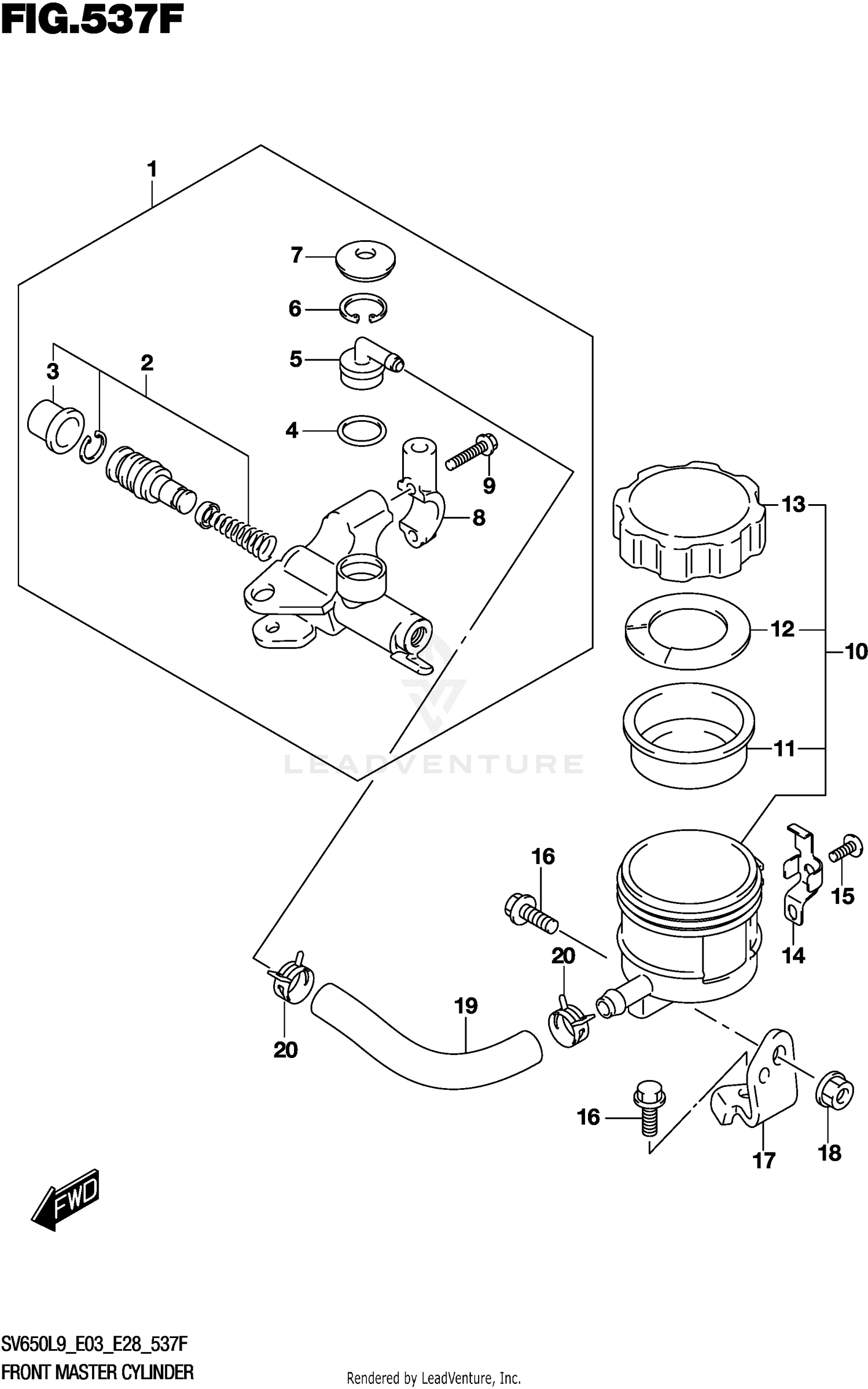 FIG.537F

1
7
6
5
3
2
4
9
8
13
12
10
11
LEADVENTURE
16
15
14
20
19
20
16
17
18
FWD

SV650L9_E03_E28_537F
FRONT MASTER CYLINDER
Rendered by LeadVenture, Inc.