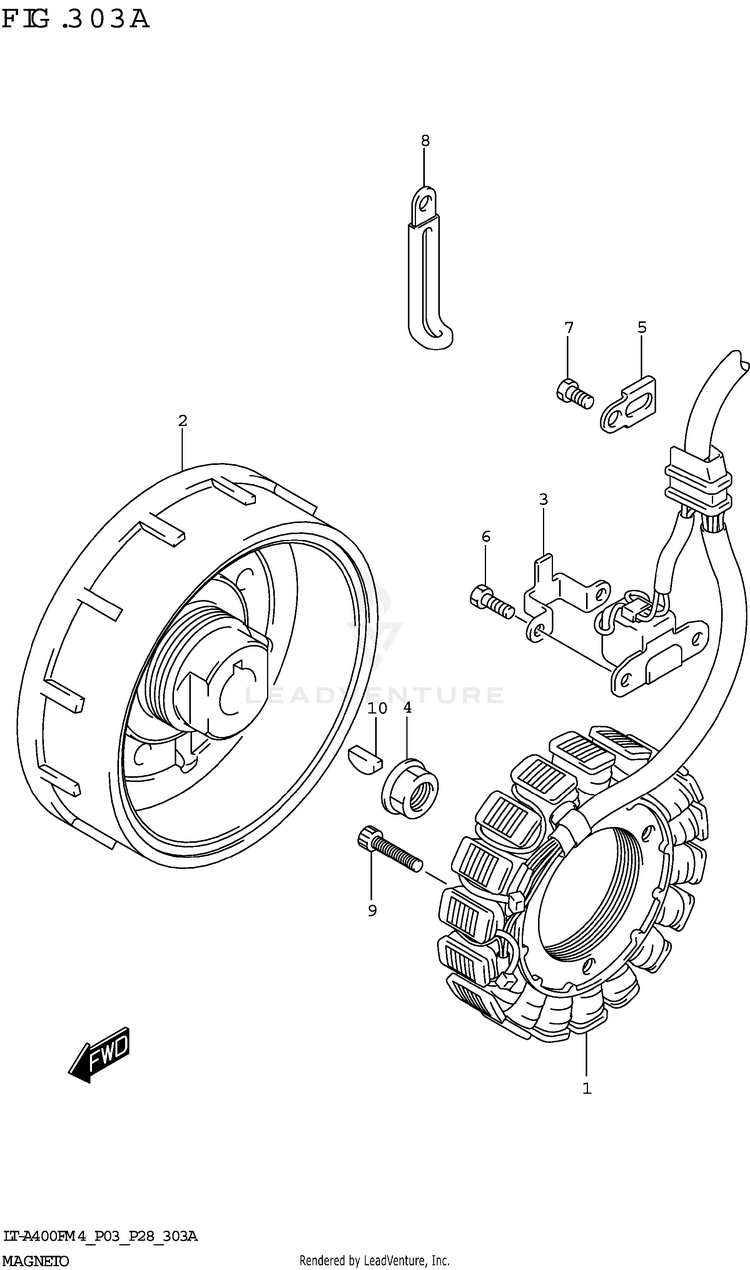 FIG .303A

8

7

5

2

3

6

LEADVENTURE

10

4

9

FWD

1

LT-A400FM4_P03_P28_303A

MAGNETO

Rendered by LeadVenture, Inc.