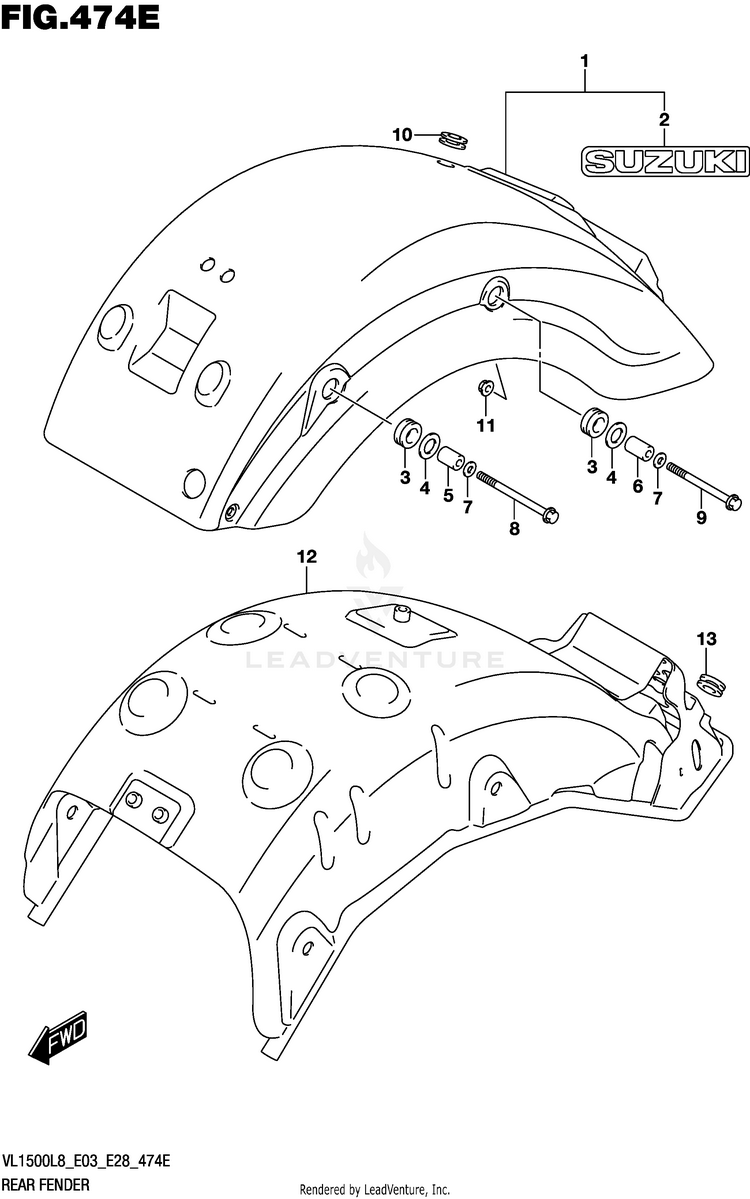 FIG.474E

1
2
SUZUKI
10
11
3
4
5
7
8
3
4
6
7
9
12
LEADVENTURE
13
FWD

VL1500L8_E03_E28_474E
REAR FENDER

Rendered by LeadVenture, Inc.