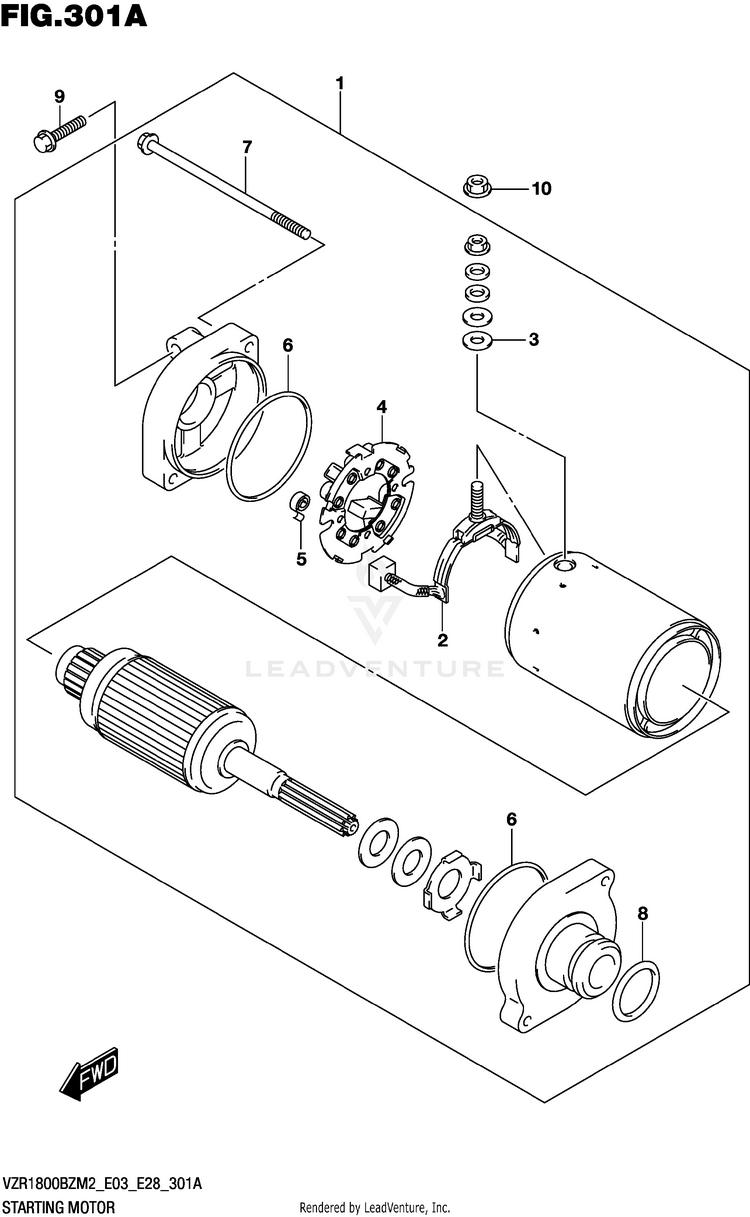 FIG.301A

9
1
7
10
3
6
4
5
2
LEADVENTURE
6
8
FWD

VZR1800BZM2_E03_E28_301A
STARTING MOTOR
Rendered by LeadVenture, Inc.