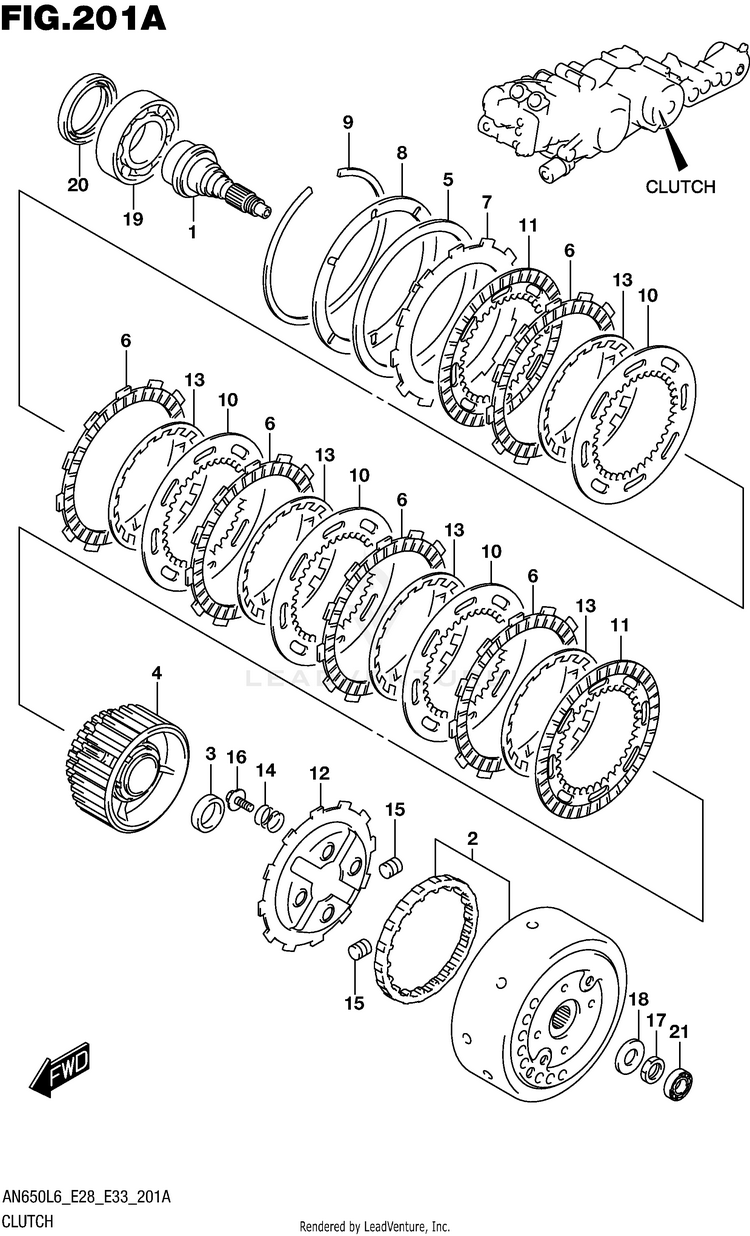 FIG.201A

CLUTCH

20
19
1
9
8
5
7
11
6
13
10
6
13
10
6
13
10
6
13
10
6
13
11
4
3
16
14
12
15
2
15
18
17
21

FWD

AN650L6_E28_E33_201A
CLUTCH

Rendered by LeadVenture, Inc.