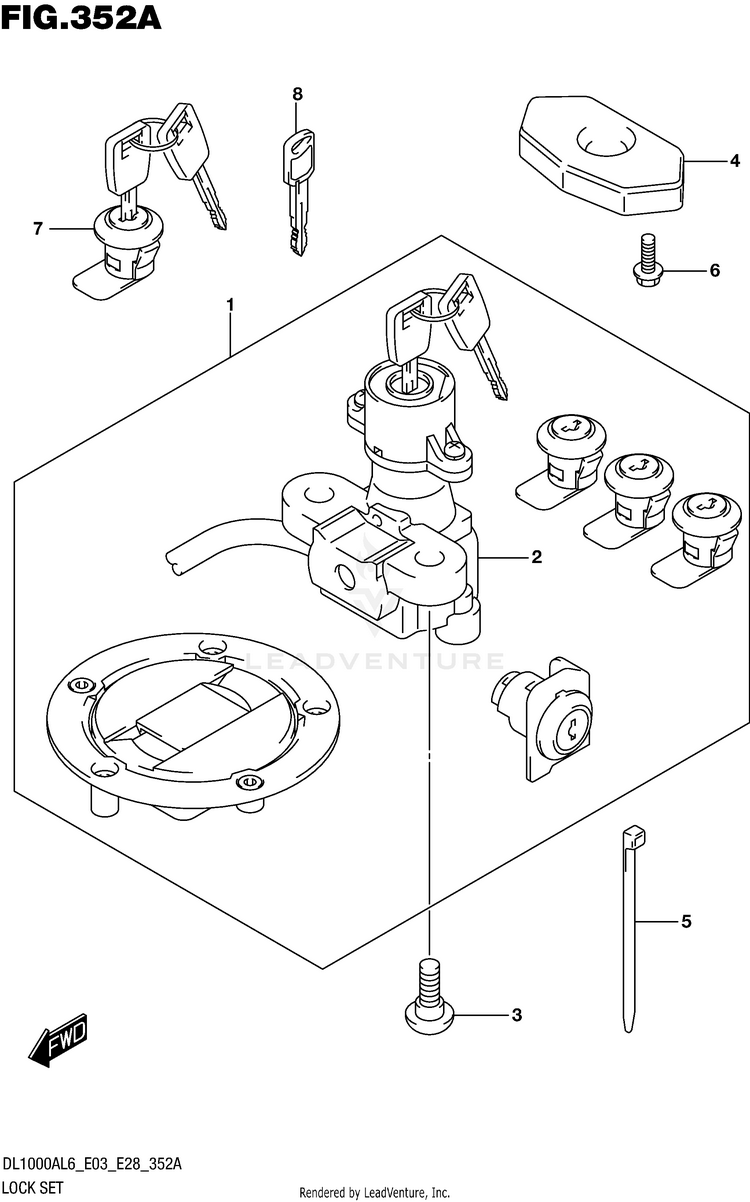 FIG.352A

8

4

7

6

1

2

LEADVENTURE

5

3

FWD

DL1000AL6_E03_E28_352A
LOCK SET

Rendered by LeadVenture, Inc.