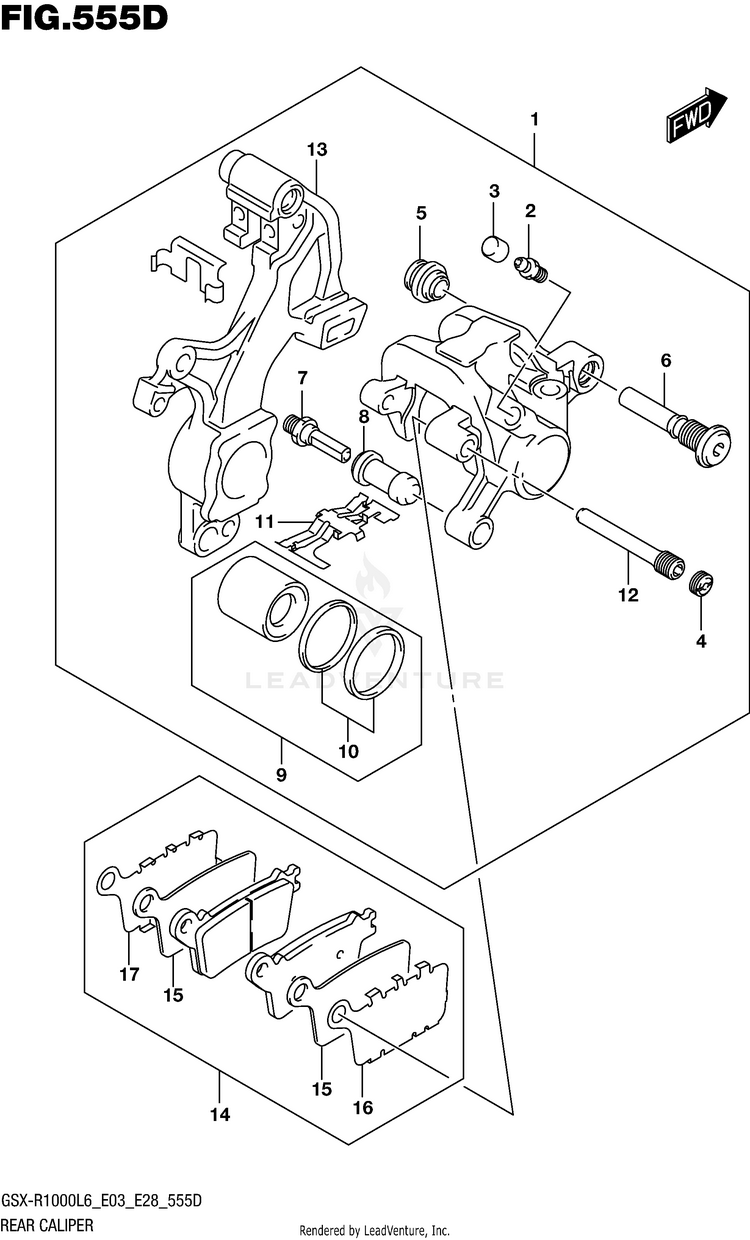 FIG.555D

FWD

1

13

3

2

5

6

7

8

11

12

4

LEADVENTURE

10

9

17

15

15

16

14

GSX-R1000L6_E03_E28_555D
REAR CALIPER

Rendered by LeadVenture, Inc.