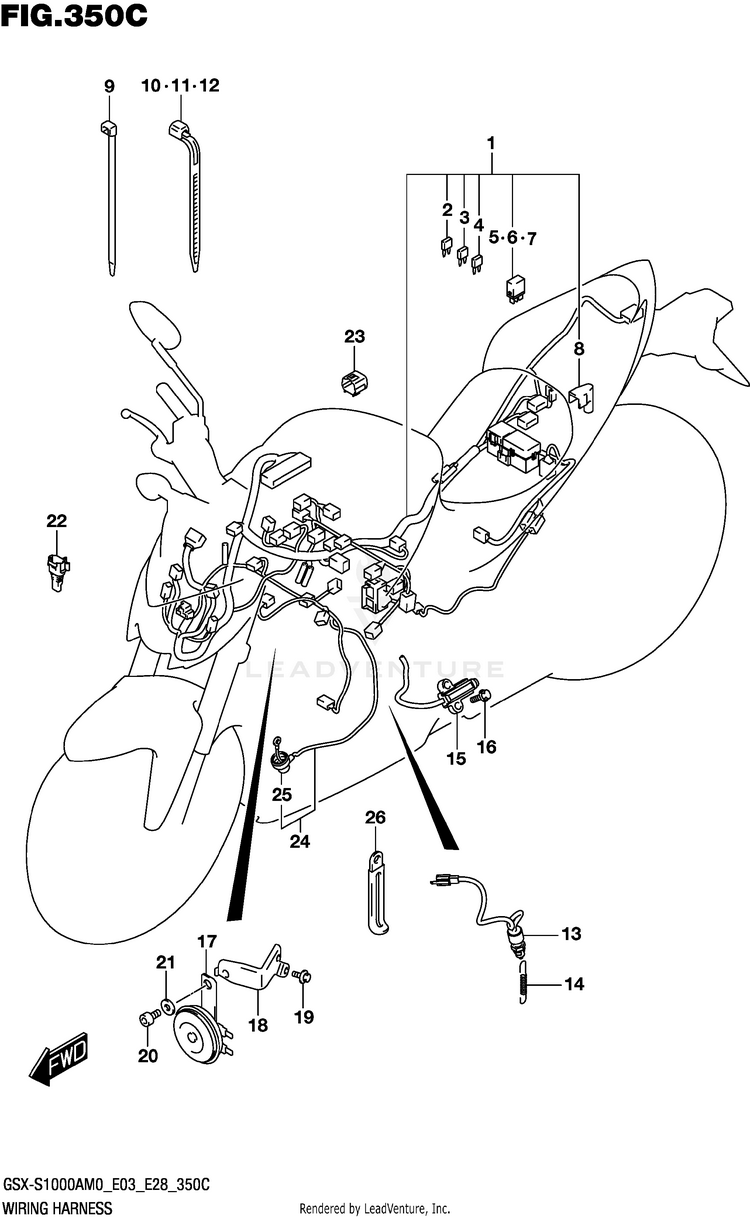 FIG.350C

9
10·11·12
1
2
3
4
5·6·7
8
23
22
LEADVENTURE
15
16
25
24
26
13
14
17
21
18
19
20
FWD

GSX-S1000AM0_E03_E28_350C
WIRING HARNESS
Rendered by LeadVenture, Inc.