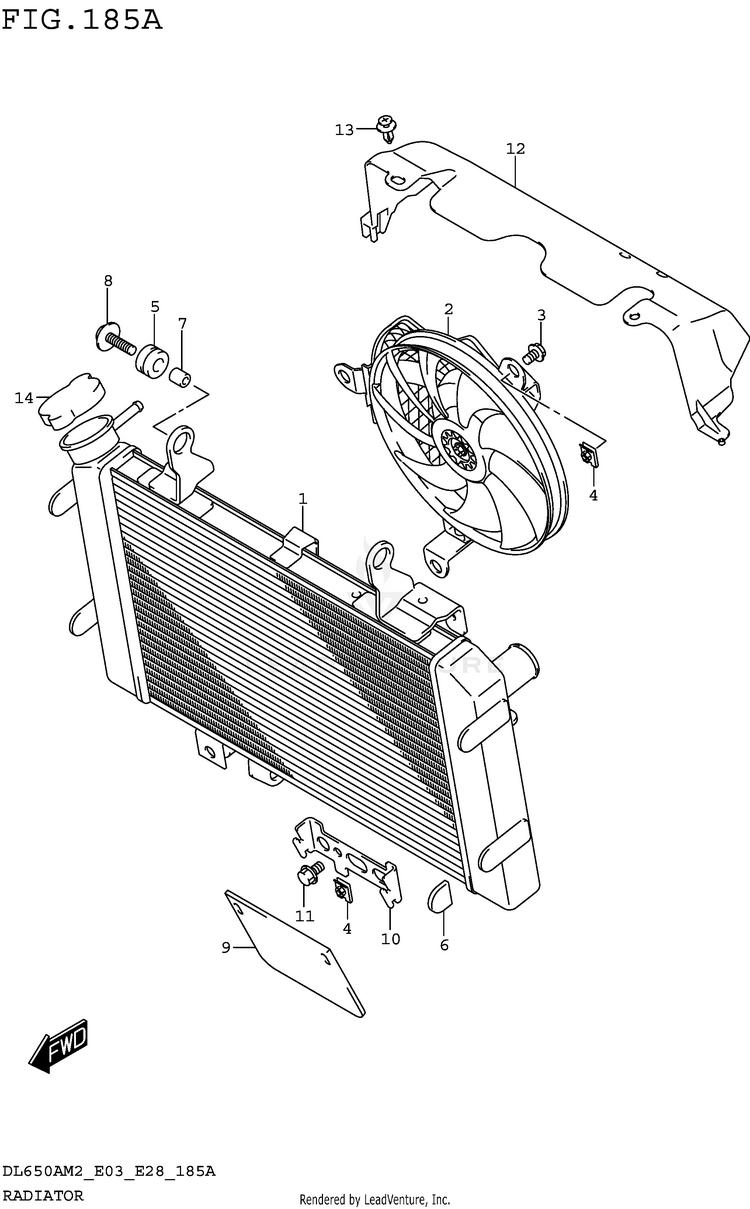 FIG.185A

13
12
8
5
7
2
3
14
4
1
11
4
10
6
9
FWD

DL650AM2_E03_E28_185A
RADIATOR
Rendered by LeadVenture, Inc.