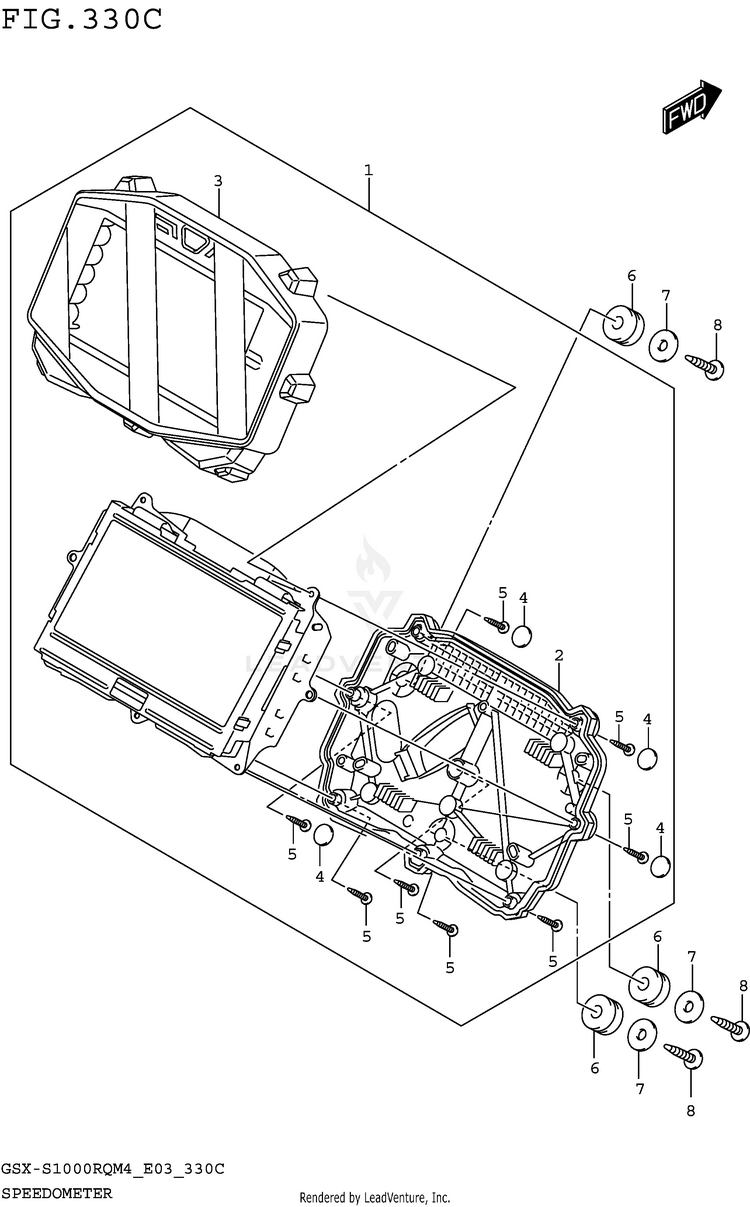 FIG.330C

FWD

1
3
6
7
8
5
4
2
5
4
5
4
5
4
5
5
5
5
6
7
8
6
7
8

GSX-S1000RQM4_E03_330C
SPEEDOMETER
Rendered by LeadVenture, Inc.