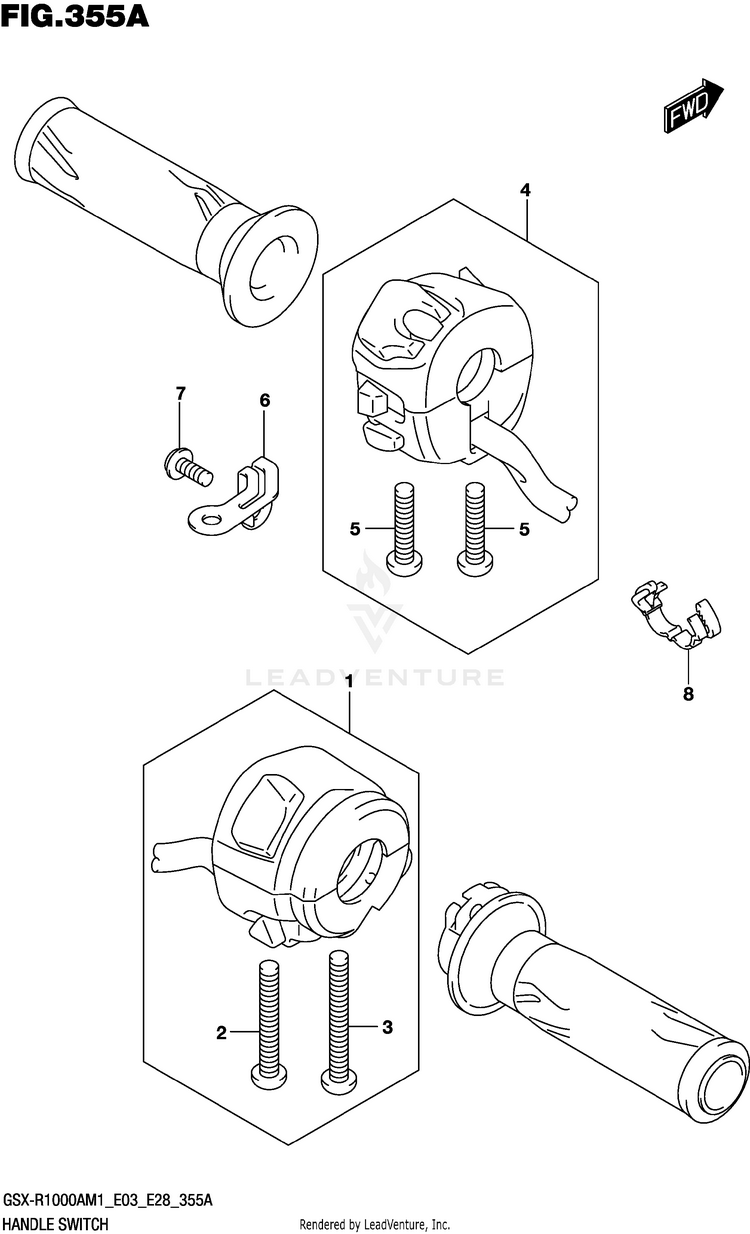 FIG.355A

FWD

4

7

6

5

5

LEADVENTURE

8

1

2

3

GSX-R1000AM1_E03_E28_355A
HANDLE SWITCH

Rendered by LeadVenture, Inc.