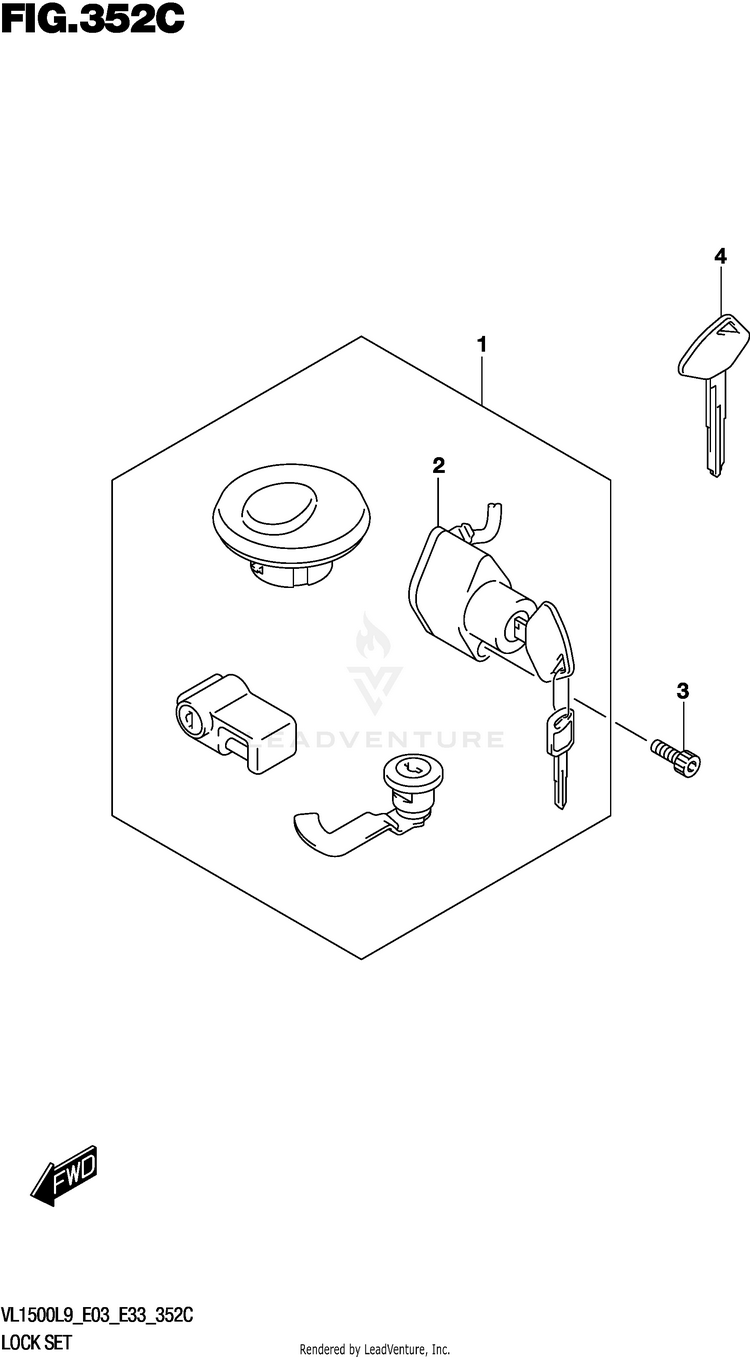 FIG.352C

4

1

2

3

LEADVENTURE

FWD

VL1500L9_E03_E33_352C
LOCK SET

Rendered by LeadVenture, Inc.