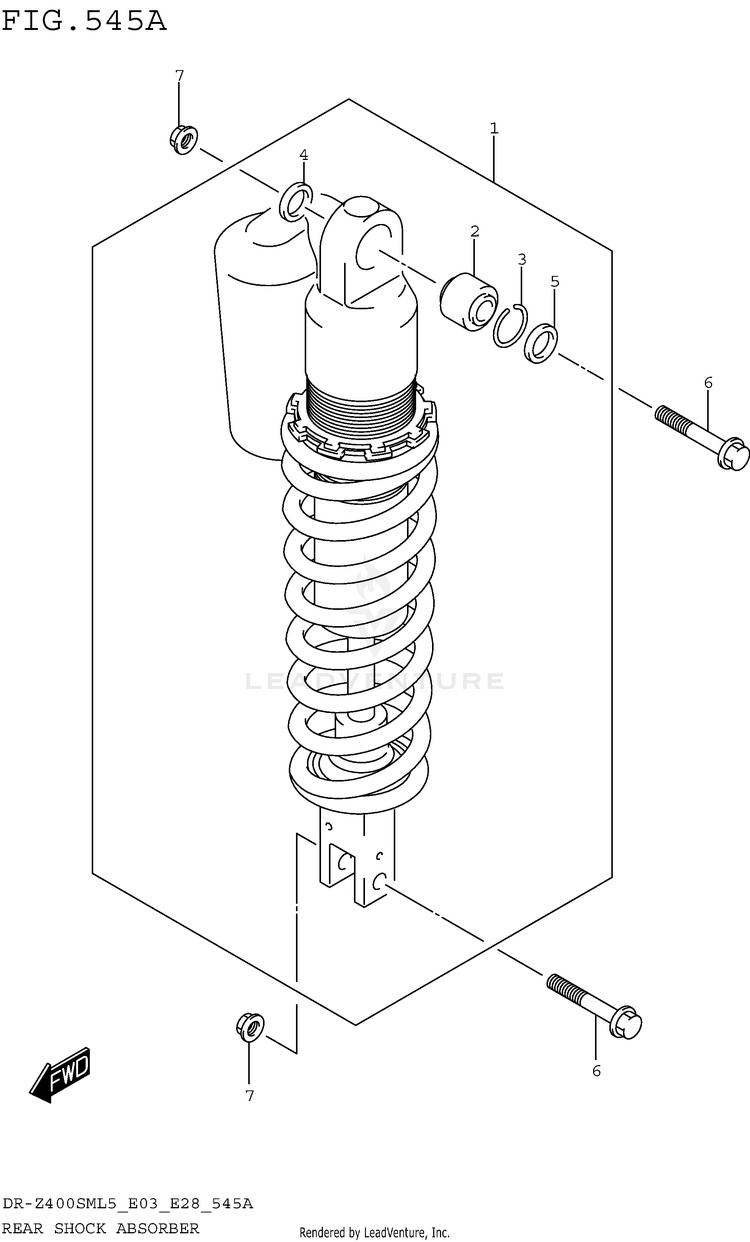 FIG.545A

7
4
1
2
3
5
6
LEADVENTURE
6
7
FWD

DR-Z400SML5_E03_E28_545A
REAR SHOCK ABSORBER
Rendered by LeadVenture, Inc.