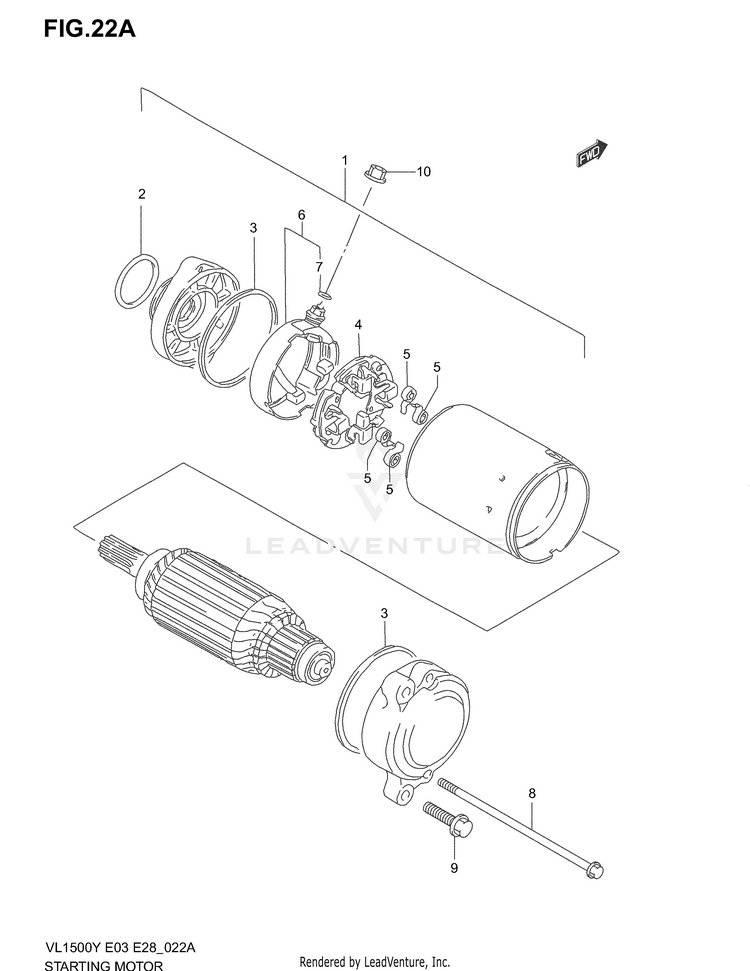 FIG.22A

FWD

1
10
2
3
6
7
4
5
5
5
5

LEADVENTURE

3
8
9

VL1500Y E03 E28_022A
STARTING MOTOR

Rendered by LeadVenture, Inc.