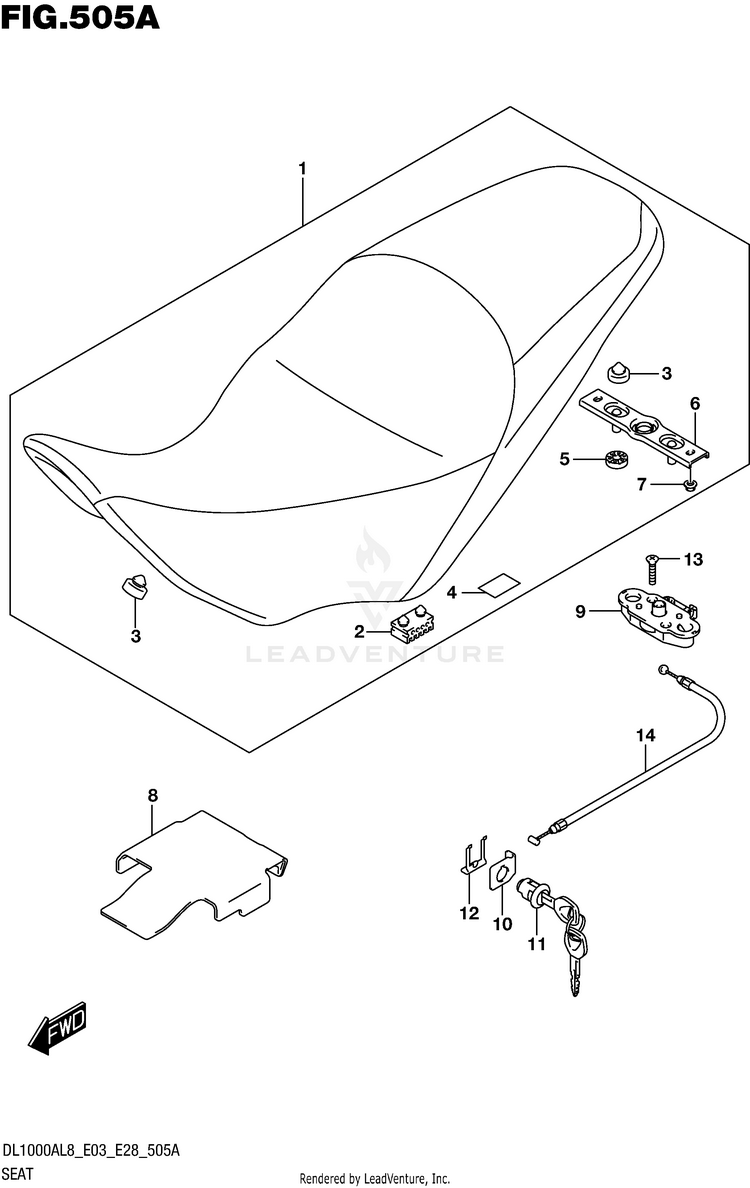 FIG.505A

1

3

6

5

7

13

4

9

2

3

LEADVENTURE

14

8

12

10

11

FWD

DL1000AL8_E03_E28_505A
SEAT

Rendered by LeadVenture, Inc.