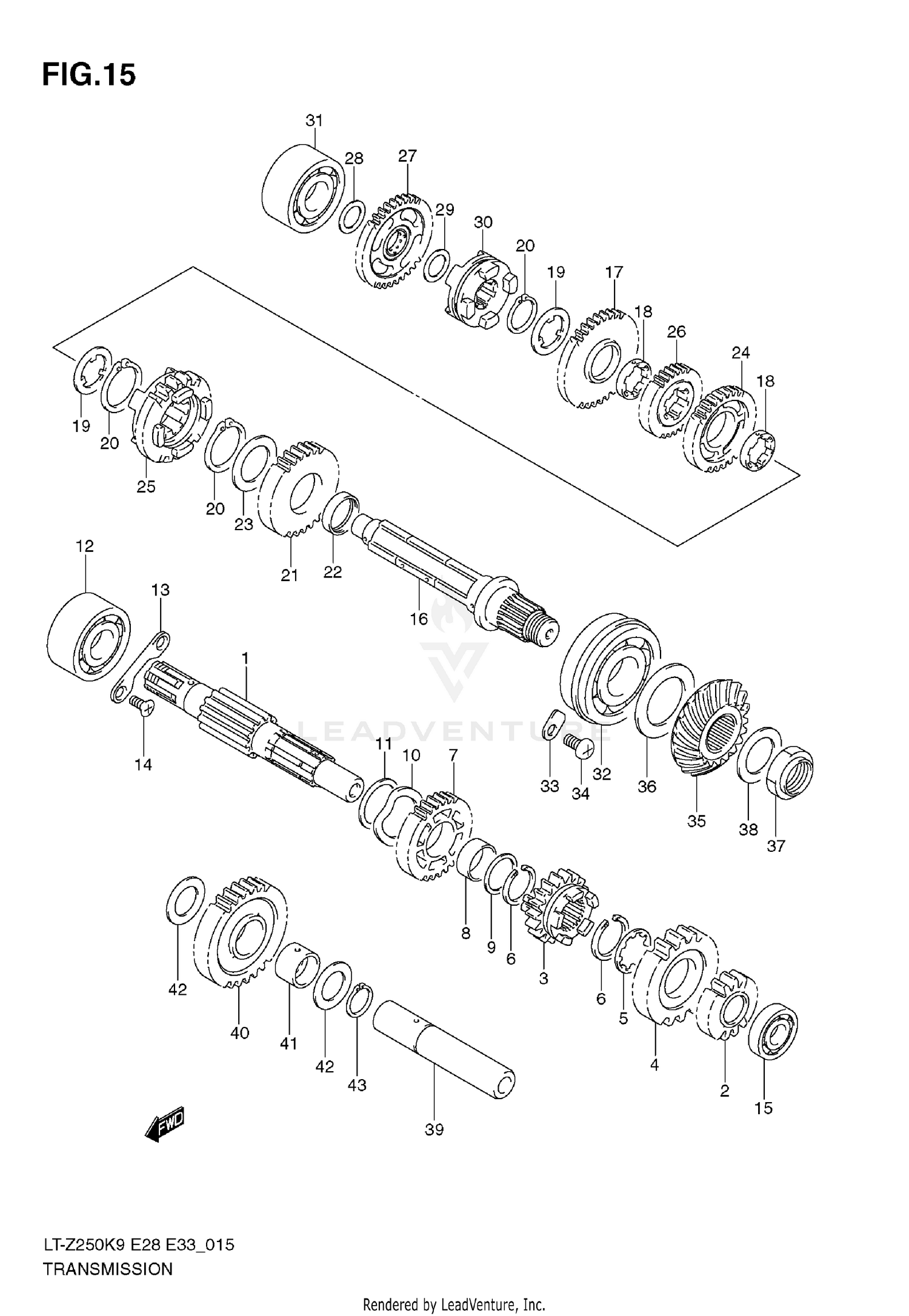 FIG.15

31
28
27
29
30
20
19
17
18
26
24
18
19
20
25
20
23
21
22
16
12
13
1
14
11
10
7
33
34
32
36
35
38
37
8
9
6
3
6
5
4
2
15
42
40
41
42
43
39

LEADVENTURE

FWD

LT-Z250K9 E28 E33_015
TRANSMISSION

Rendered by LeadVenture, Inc.