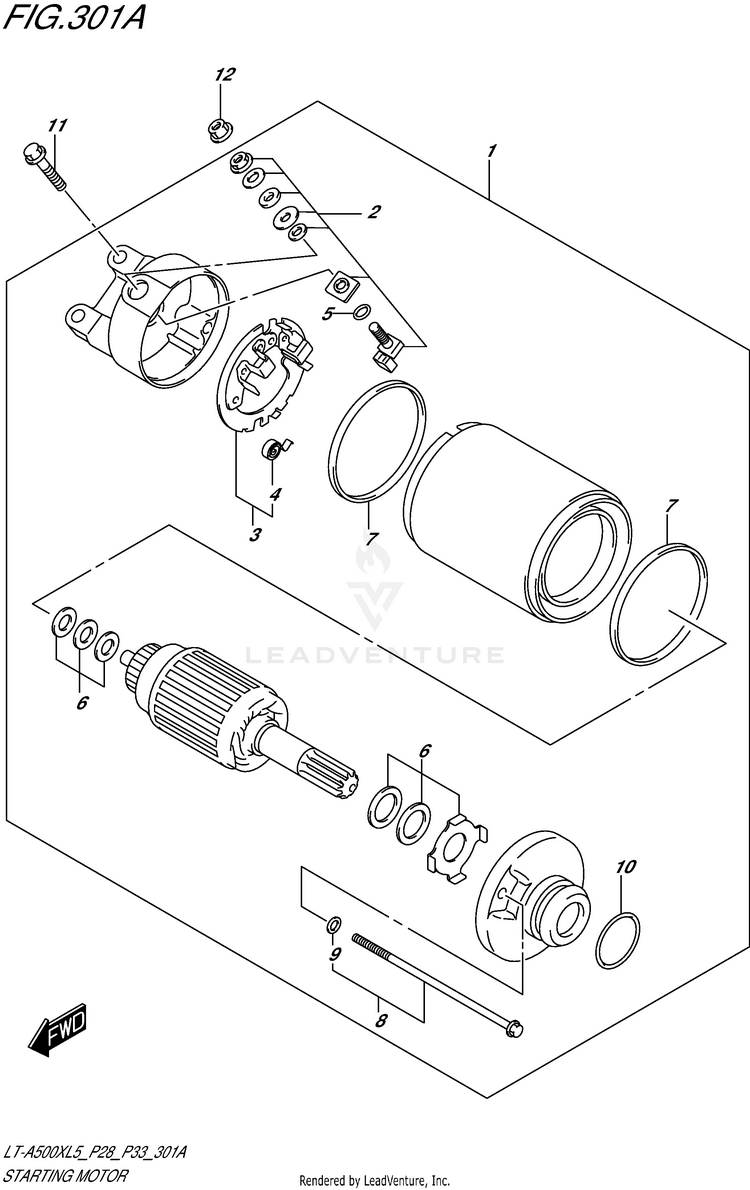 FIG.301A

12
11
1
2
5
4
3
7
7
LEADVENTURE
6
6
10
9
8
FWD

LT-A500XL5_P28_P33_301A
STARTING MOTOR

Rendered by LeadVenture, Inc.